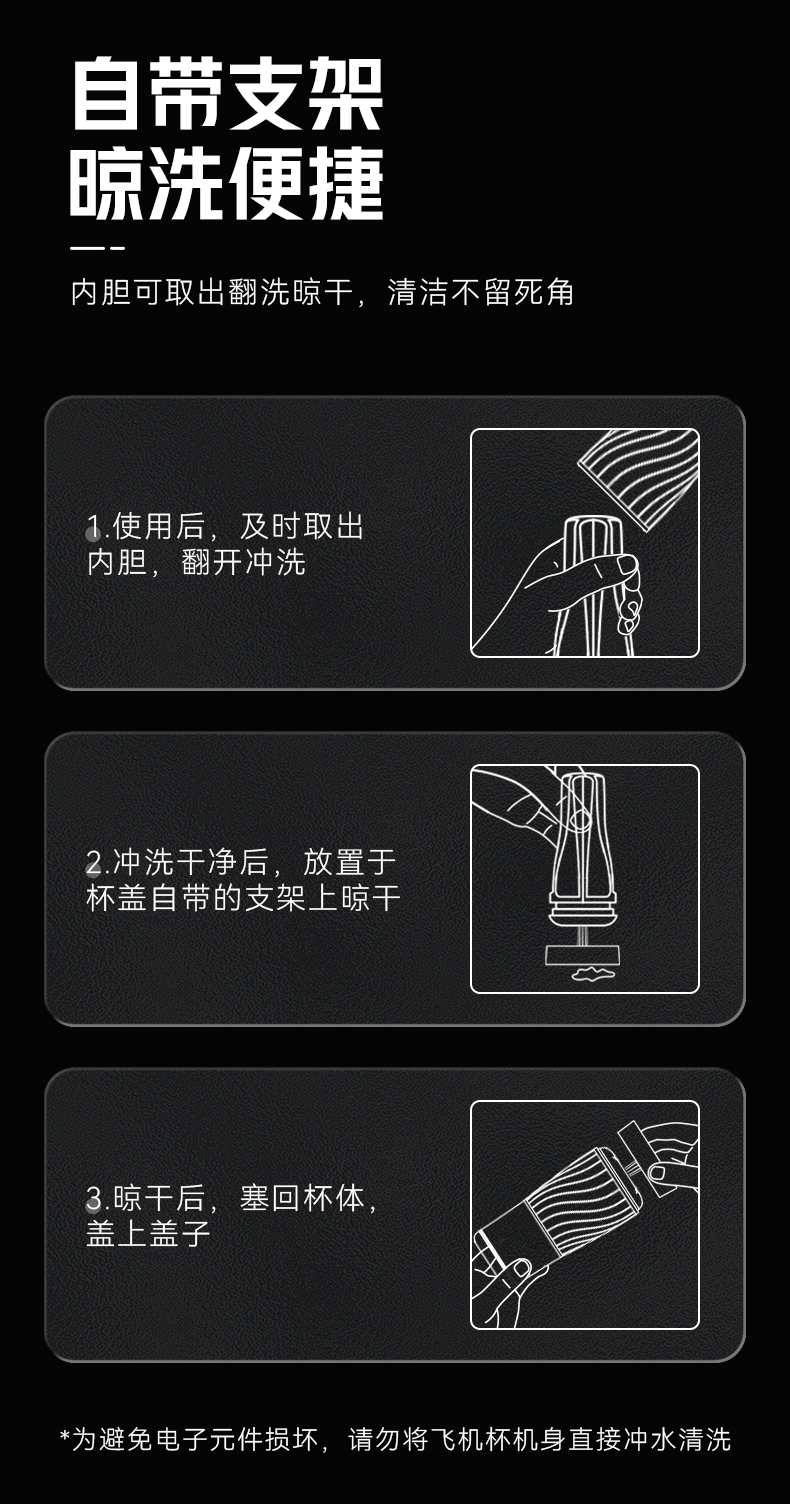 自带支架
晾洗便捷

内胆可取出翻洗晾干，清洁不留死角

1.使用后，及时取出内胆，翻开冲洗

2.冲洗干净后，放置于杯盖自带的支架上晾干

3.晾干后，塞回杯体，盖上盖子

*为避免电子元件损坏，请勿将飞机杯机身直接冲水清洗