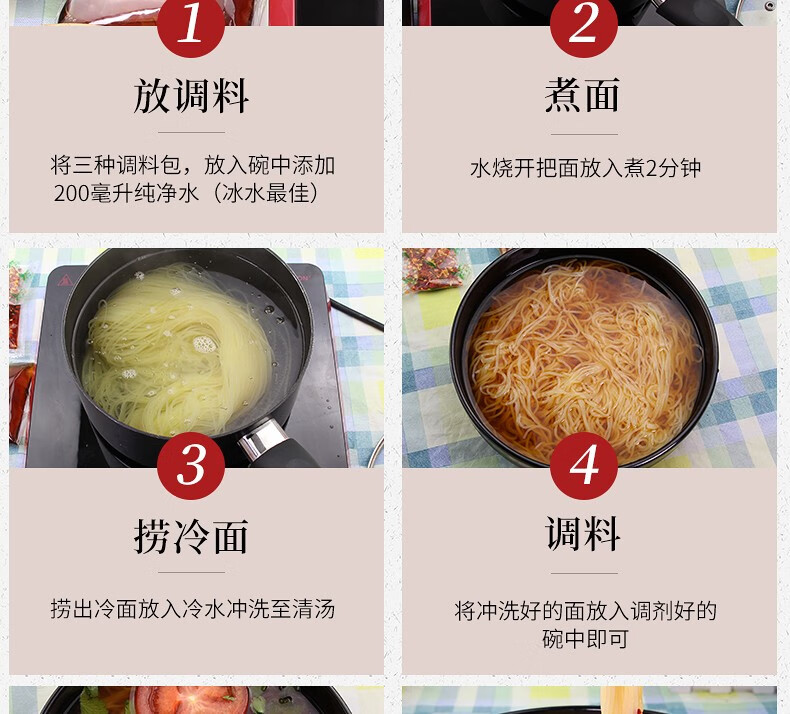 1

放调料

将三种调料包，放入碗中添加200毫升纯净水（冰水最佳）

2

煮面

水烧开把面放入煮2分钟

3

捞冷面

捞出冷面放入冷水冲洗至清汤

4

调料

将冲洗好的面放入调剂好的碗中即可