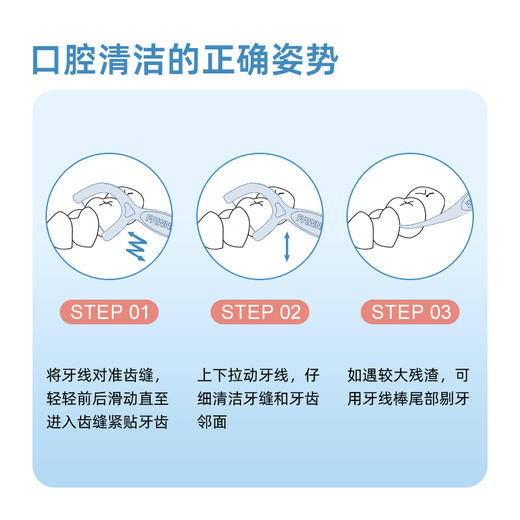 口腔清洁的正确姿势

STEP 01

将牙线对准齿缝，轻轻前后滑动直至进入齿缝紧贴牙齿

STEP 02

上下拉动牙线，仔细清洁牙缝和牙齿邻面

STEP 03

如遇较大残渣，可用牙线棒尾部剔牙