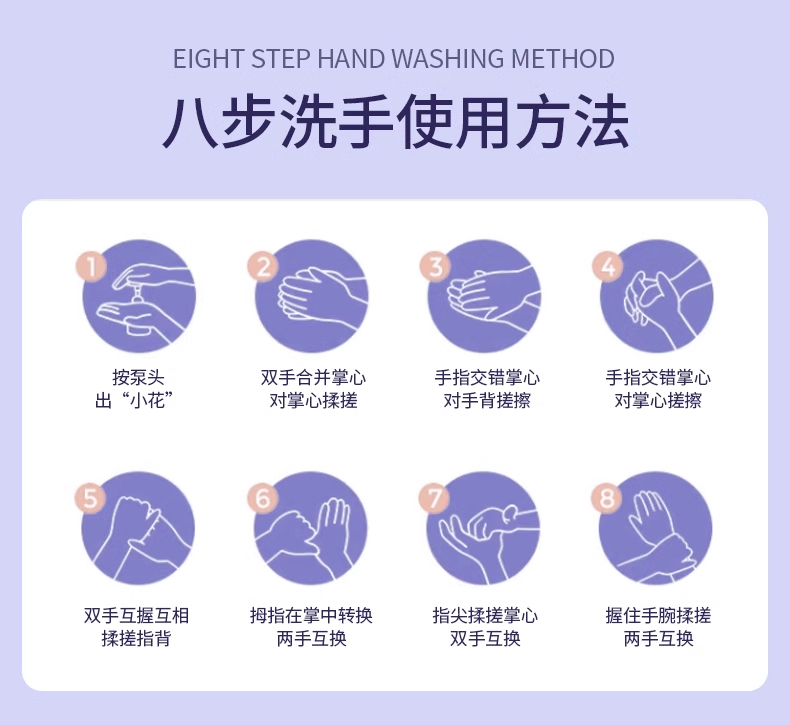 EIGHT STEP HAND WASHING METHOD

八步洗手使用方法

1
按泵头
出“小花”

2
双手合并掌心
对掌心揉搓

3
手指交错掌心
对手背搓擦

4
手指交错掌心
对掌心搓擦

5
双手互握互相
揉搓指背

6
拇指在掌中转换
两手互换

7
指尖揉搓掌心
双手互换

8
握住手腕揉搓
两手互换