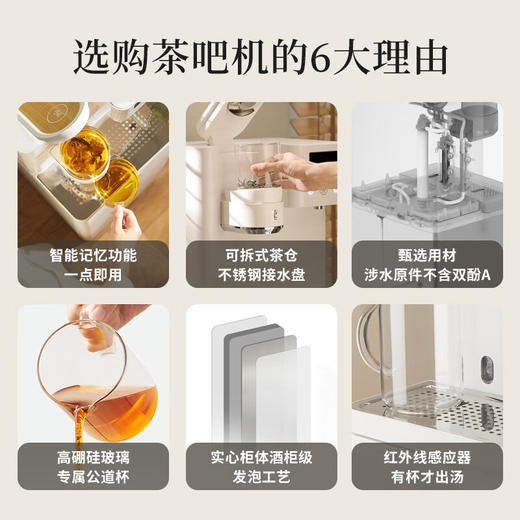 选购茶吧机的6大理由

智能记忆功能
一点即用

可拆式茶仓
不锈钢接水盘

甄选用材
涉水原件不含双酚A

高硼硅玻璃
专属公道杯

实心柜体酒柜级
发泡工艺

红外线感应器
有杯才出汤