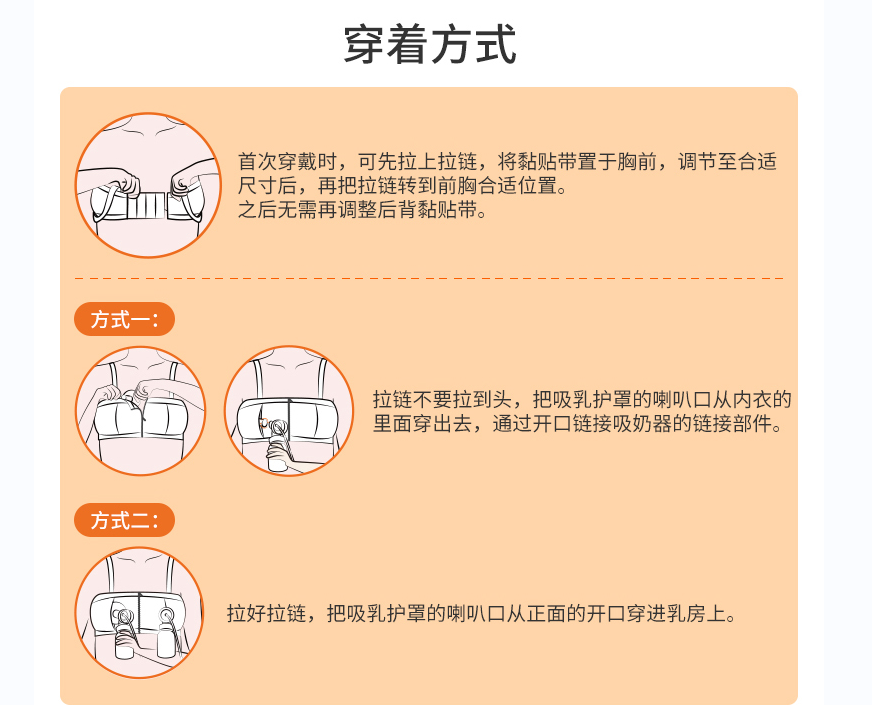 穿着方式

首次穿戴时，可先拉上拉链，将黏贴带置于胸前，调节至合适尺寸后，再把拉链转到前胸合适位置。
之后无需再调整后背黏贴带。

方式一:

拉链不要拉到头，把吸乳护罩的喇叭口从内衣的里面穿出去，通过开口链接吸奶器的链接部件。

方式二:

拉好拉链，把吸乳护罩的喇叭口从正面的开口穿进乳房上。