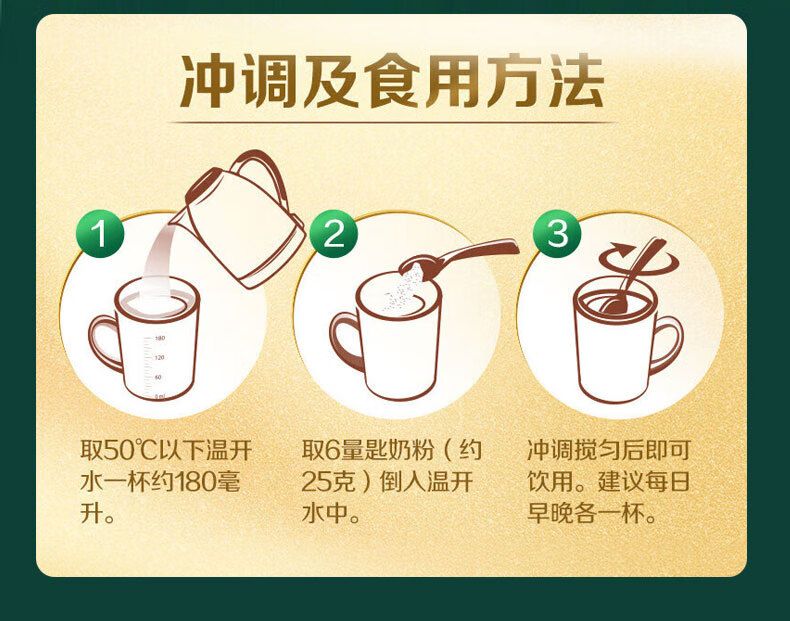 冲调及食用方法

1

180
120
60
0 ml

取50℃以下温开水一杯约180毫升。

2

取6量匙奶粉（约25克）倒入温开水中。

3

冲调搅匀后即可饮用。建议每日早晚各一杯。