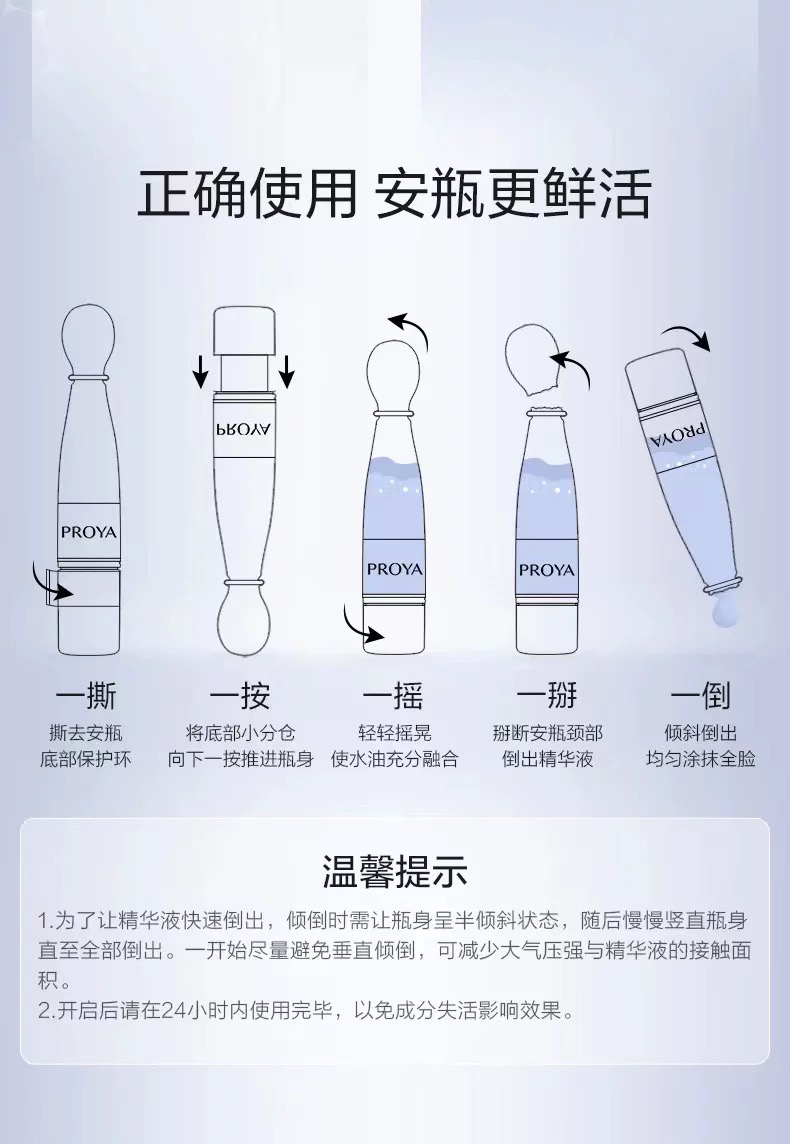 正确使用 安瓶更鲜活

PROYA

PROYA

PROYA

PROYA

PROYA

一撕
撕去安瓶
底部保护环

一按
将底部小分仓
向下一按推进瓶身

一摇
轻轻摇晃
使水油充分融合

一掰
掰断安瓶颈部
倒出精华液

一倒
倾斜倒出
均匀涂抹全脸

温馨提示

1.为了让精华液快速倒出，倾倒时需让瓶身呈半倾斜状态，随后慢慢竖直瓶身直至全部倒出。一开始尽量避免垂直倾倒，可减少大气压强与精华液的接触面积。
2.开启后请在24小时内使用完毕，以免成分失活影响效果。