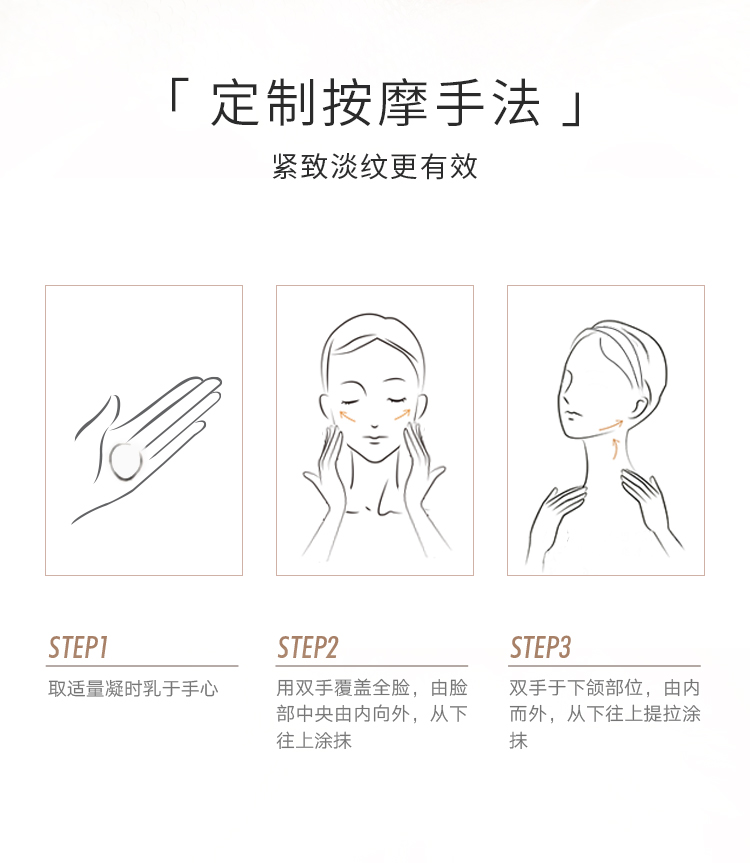 「 定制按摩手法 」

紧致淡纹更有效

STEP1

取适量凝时乳于手心

STEP2

用双手覆盖全脸，由脸部中央由内向外，从下往上涂抹

STEP3

双手于下颌部位，由内而外，从下往上提拉涂抹