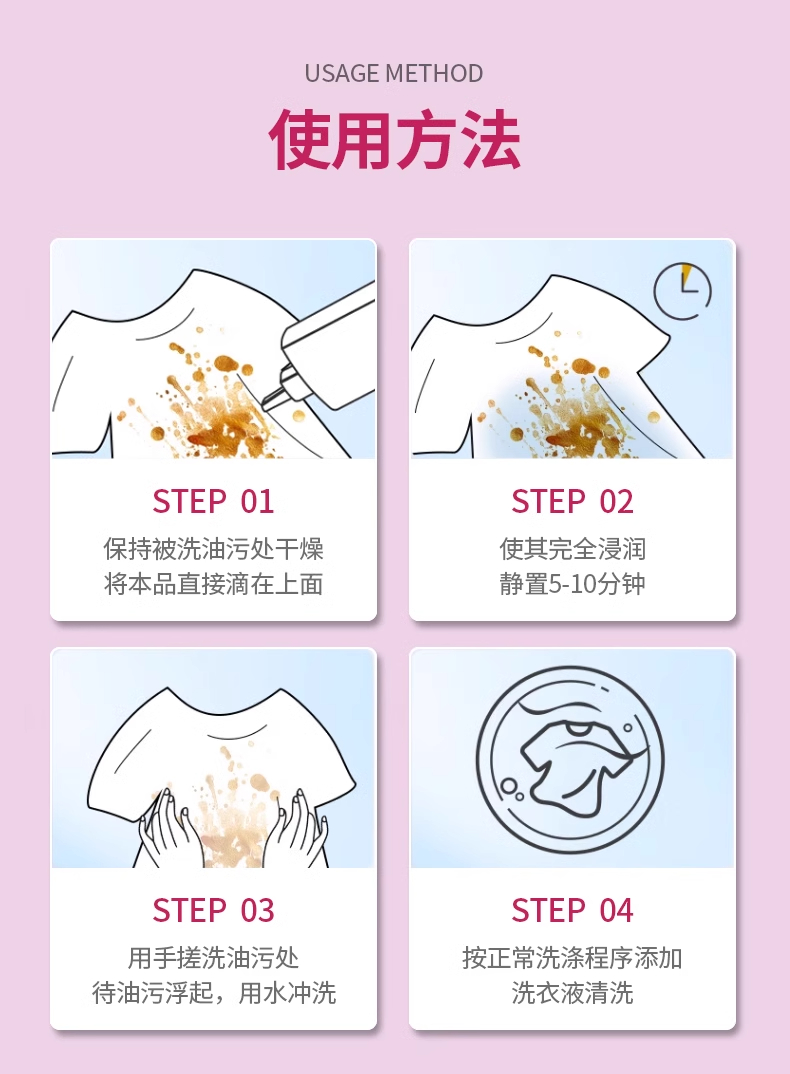 USAGE METHOD

使用方法

STEP 01

保持被洗油污处干燥
将本品直接滴在上面

STEP 02

使其完全浸润
静置5-10分钟

STEP 03

用手搓洗油污处
待油污浮起，用水冲洗

STEP 04

按正常洗涤程序添加
洗衣液清洗