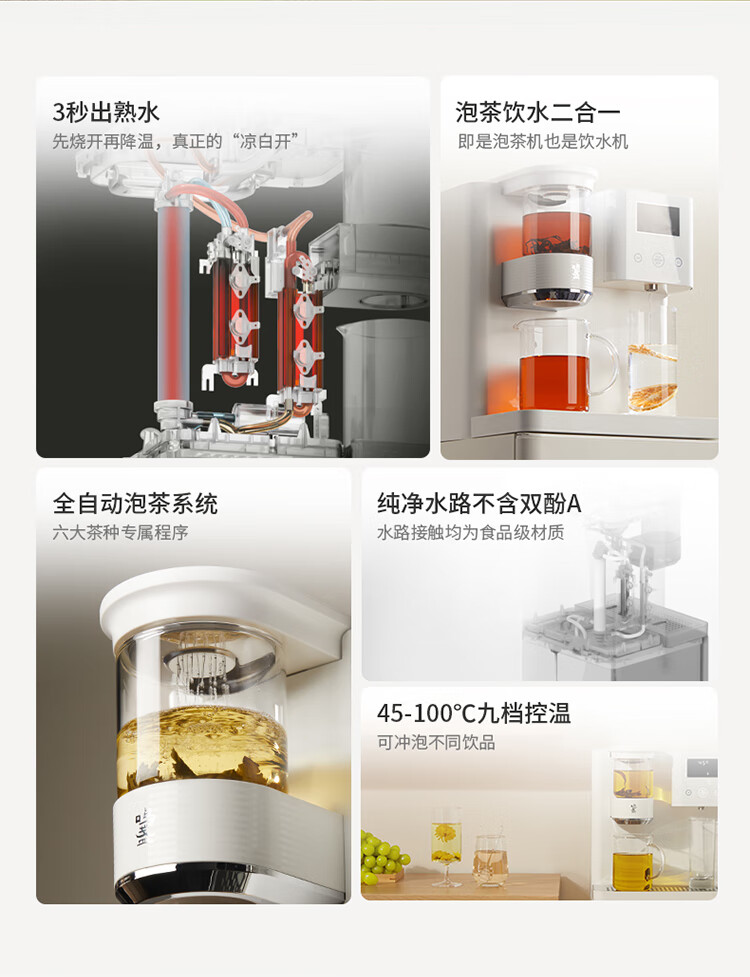 3秒出熟水
先烧开再降温，真正的“凉白开”

泡茶饮水二合一
即是泡茶机也是饮水机

全自动泡茶系统
六大茶种专属程序

纯净水路不含双酚A
水路接触均为食品级材质

45-100°C九档控温
可冲泡不同饮品