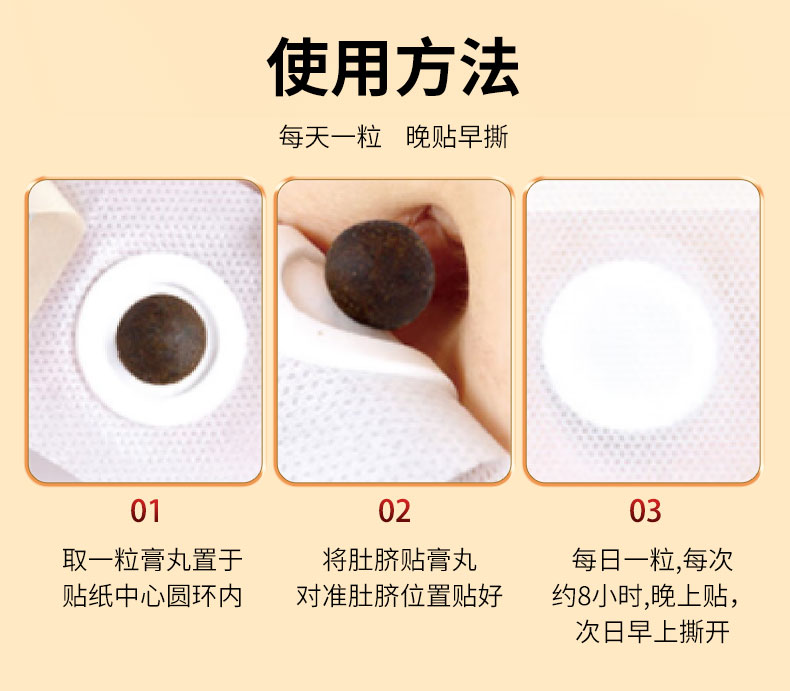 使用方法

每天一粒　晚贴早撕

01

取一粒膏丸置于贴纸中心圆环内

02

将肚脐贴膏丸对准肚脐位置贴好

03

每日一粒,每次约8小时,晚上贴，次日早上撕开