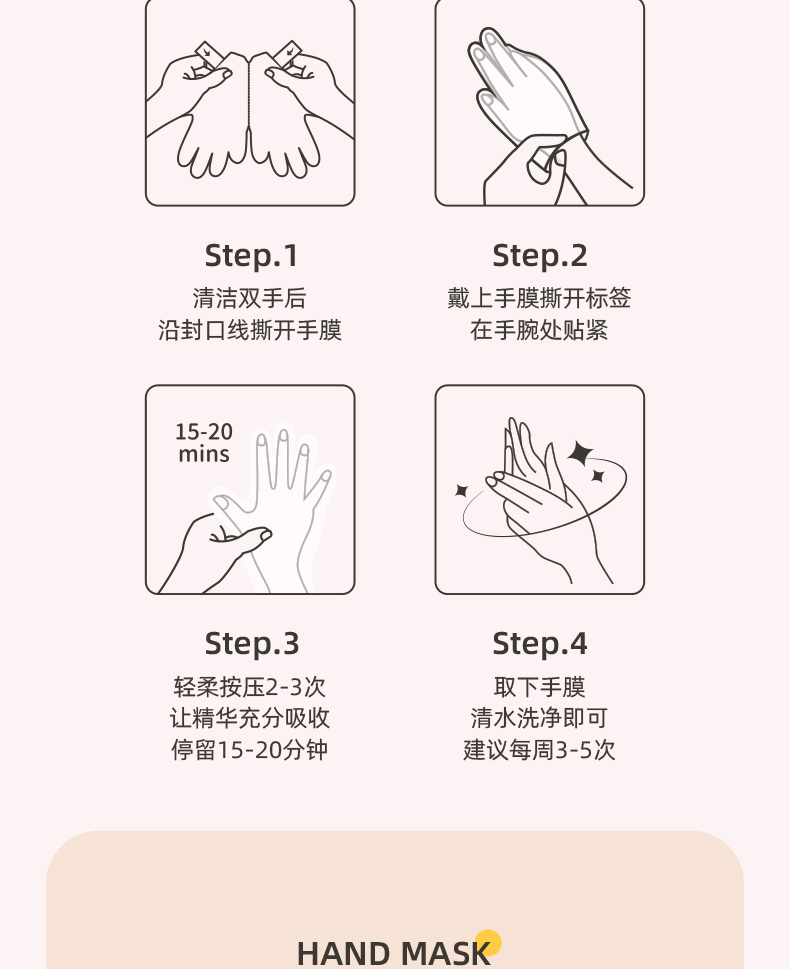 Step.1
清洁双手后
沿封口线撕开手膜

Step.2
戴上手膜撕开标签
在手腕处贴紧

15-20
mins

Step.3
轻柔按压2-3次
让精华充分吸收
停留15-20分钟

Step.4
取下手膜
清水洗净即可
建议每周3-5次

HAND MASK