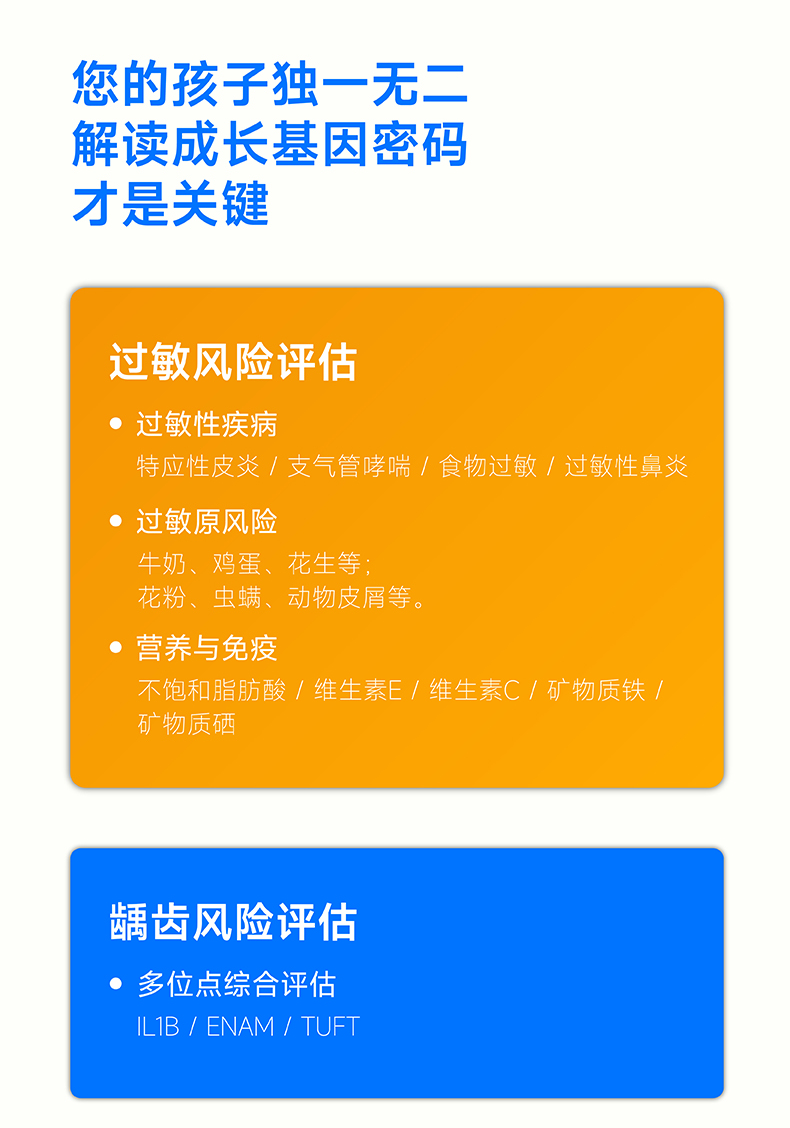 您的孩子独一无二
解读成长基因密码
才是关键

过敏风险评估

• 过敏性疾病
特应性皮炎 / 支气管哮喘 / 食物过敏 / 过敏性鼻炎

• 过敏原风险
牛奶、鸡蛋、花生等;
花粉、虫螨、动物皮屑等。

• 营养与免疫
不饱和脂肪酸 / 维生素E / 维生素C / 矿物质铁 / 矿物质硒

龋齿风险评估

• 多位点综合评估
IL1B / ENAM / TUFT