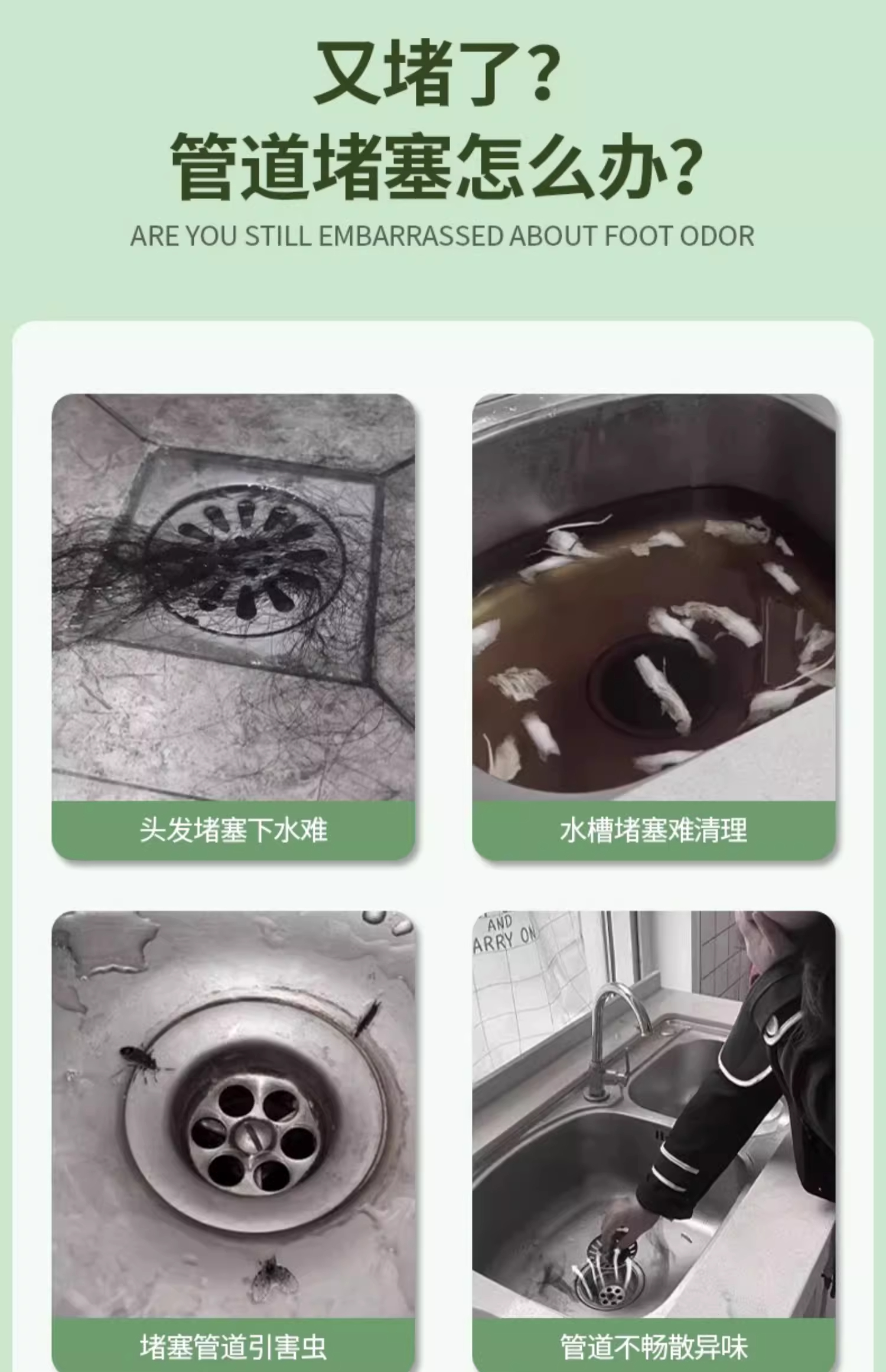 又堵了?
管道堵塞怎么办?

ARE YOU STILL EMBARRASSED ABOUT FOOT ODOR

头发堵塞下水难

水槽堵塞难清理

AND
ARRY ON

堵塞管道引害虫

管道不畅散异味