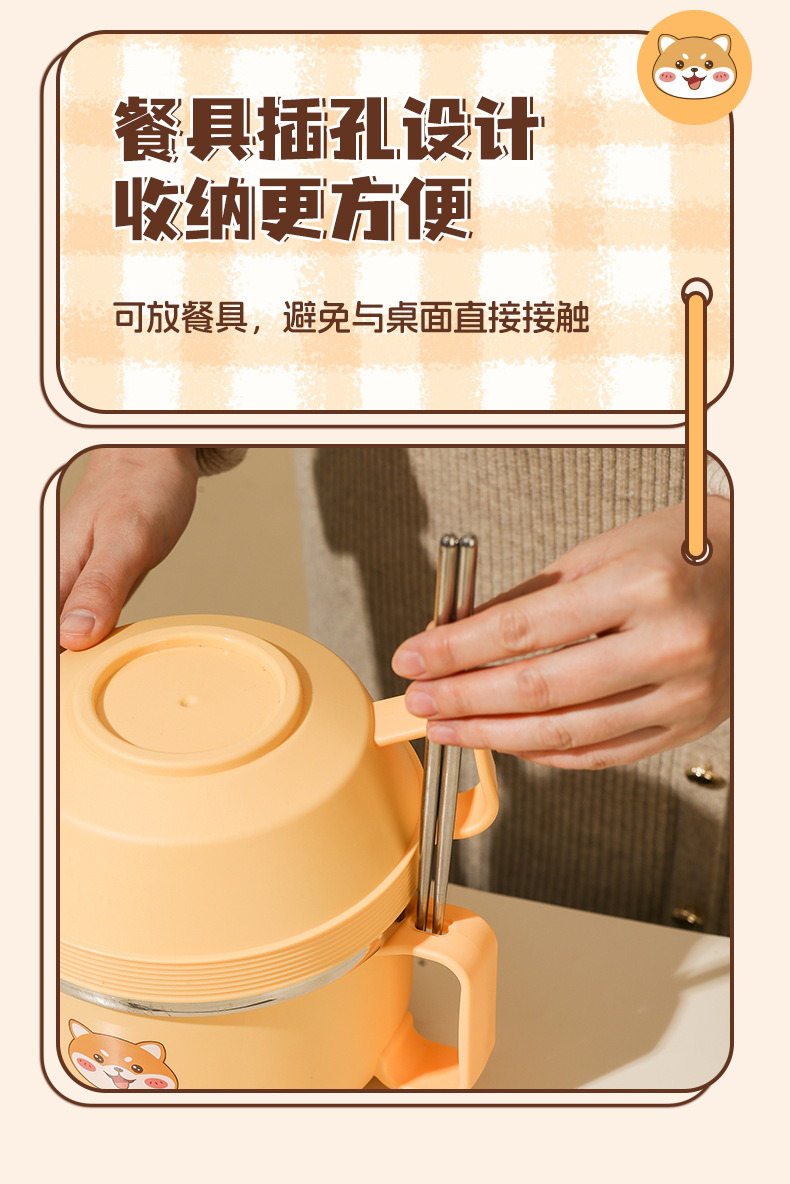 餐具插孔设计
收纳更方便

可放餐具，避免与桌面直接接触