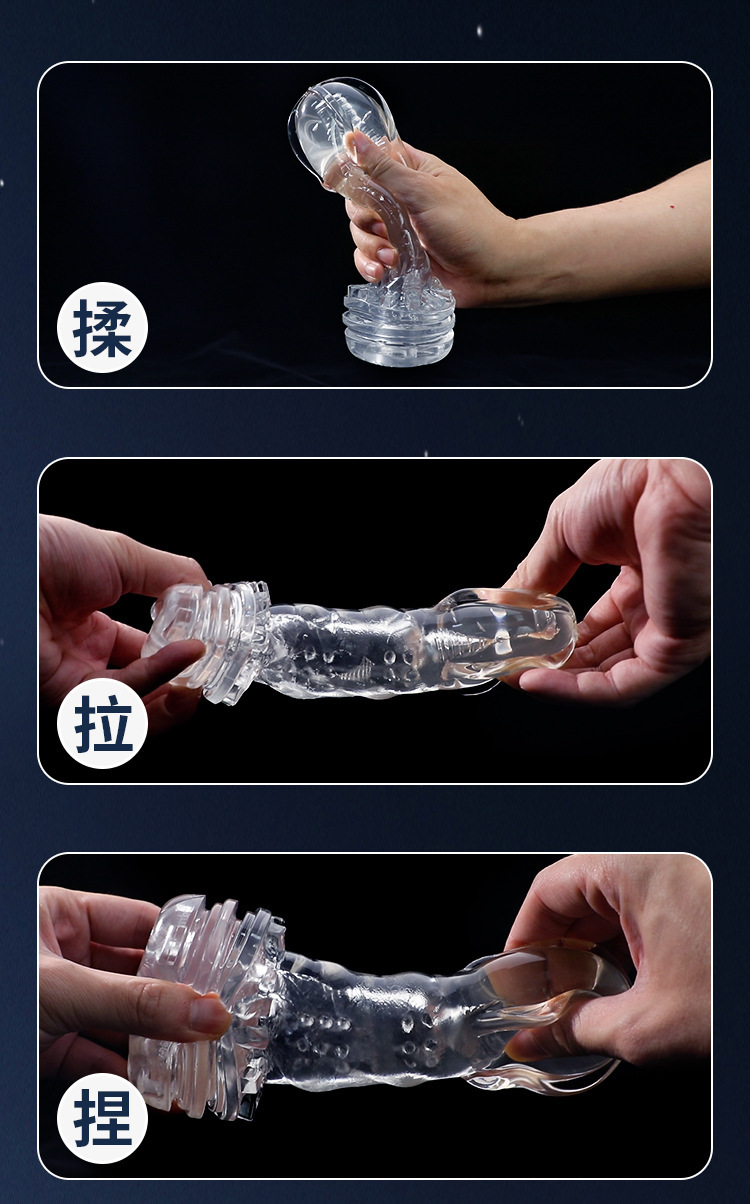 揉

拉

捏