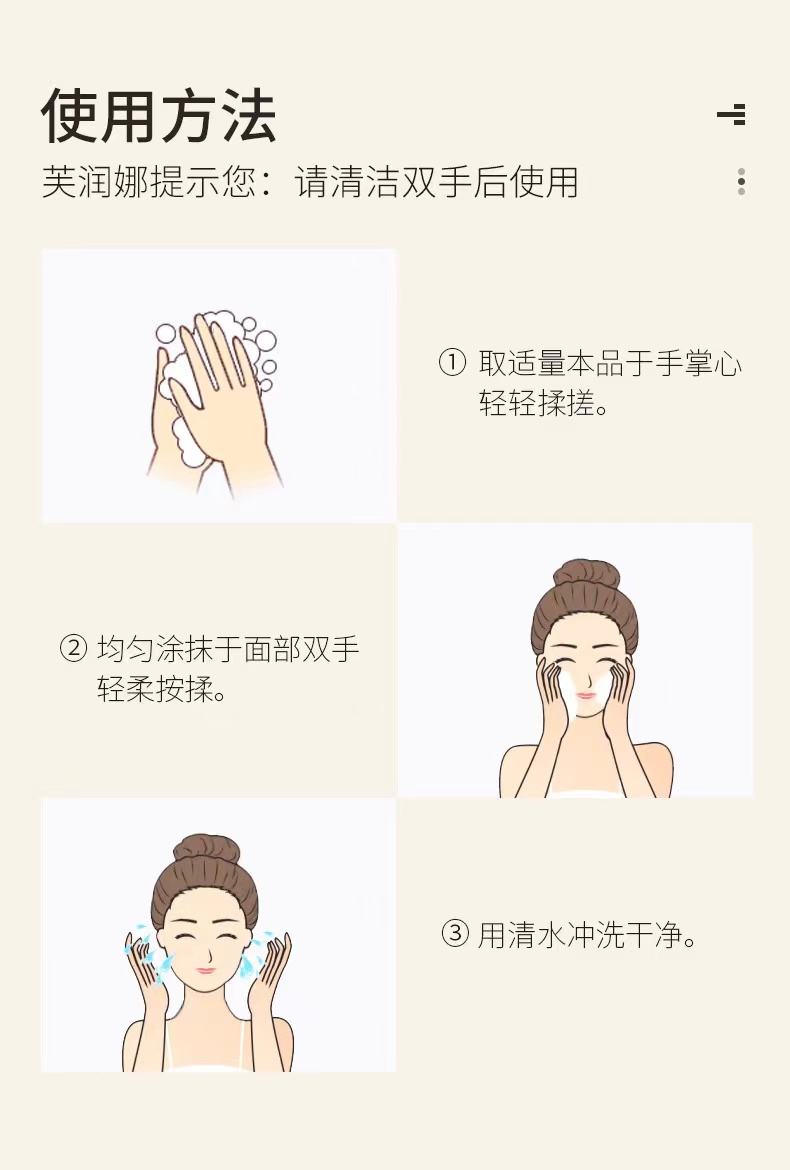 使用方法

芙润娜提示您：请清洁双手后使用

① 取适量本品于手掌心轻轻揉搓。

② 均匀涂抹于面部双手轻柔按揉。

③ 用清水冲洗干净。