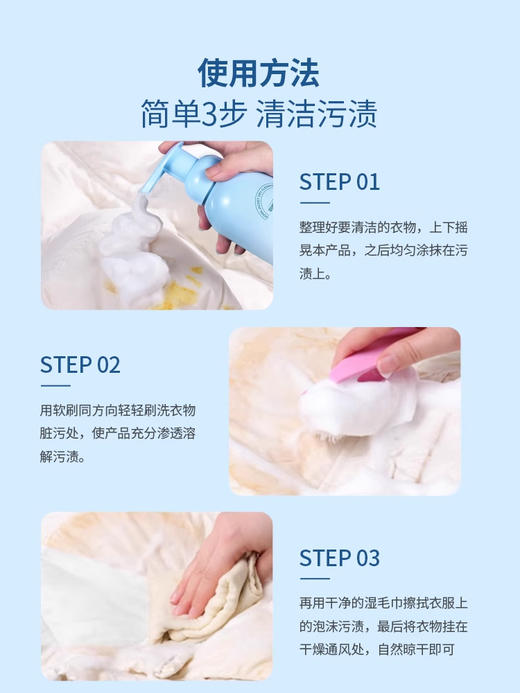 使用方法
简单3步 清洁污渍

STEP 01

整理好要清洁的衣物，上下摇晃本产品，之后均匀涂抹在污渍上。

STEP 02

用软刷同方向轻轻刷洗衣物脏污处，使产品充分渗透溶解污渍。

STEP 03

再用干净的湿毛巾擦拭衣服上的泡沫污渍，最后将衣物挂在干燥通风处，自然晾干即可