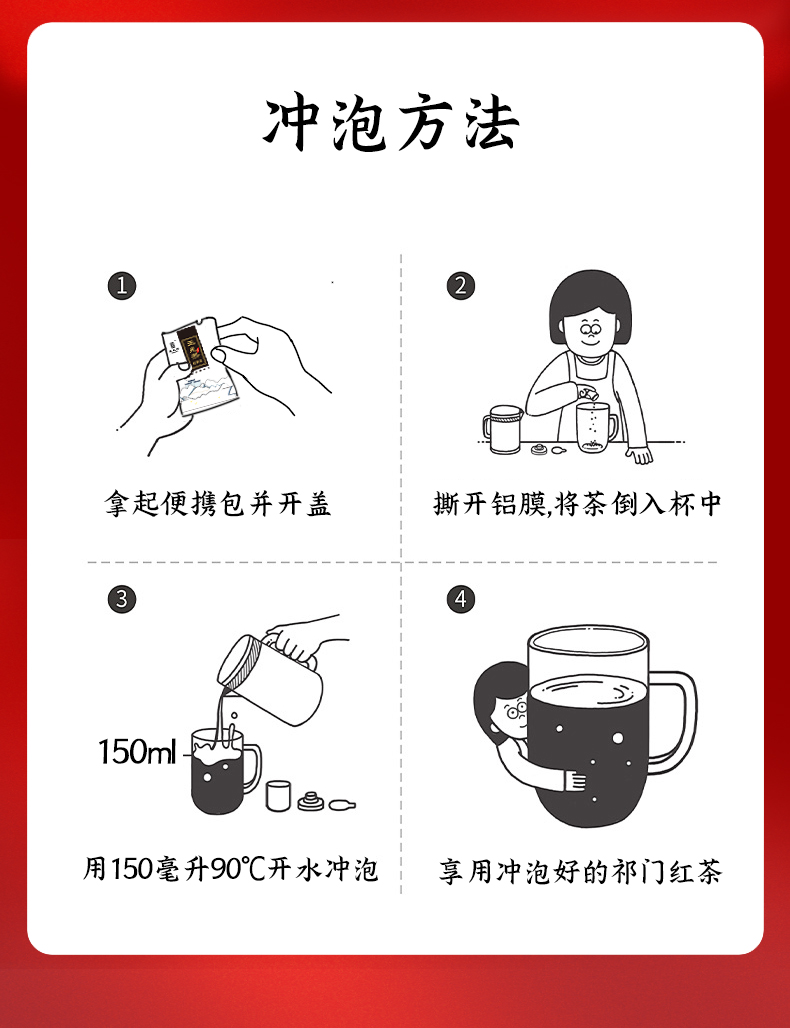 冲泡方法

1

拿起便携包并开盖

2

撕开铝膜,将茶倒入杯中

3

150ml

用150毫升90℃开水冲泡

4

享用冲泡好的祁门红茶