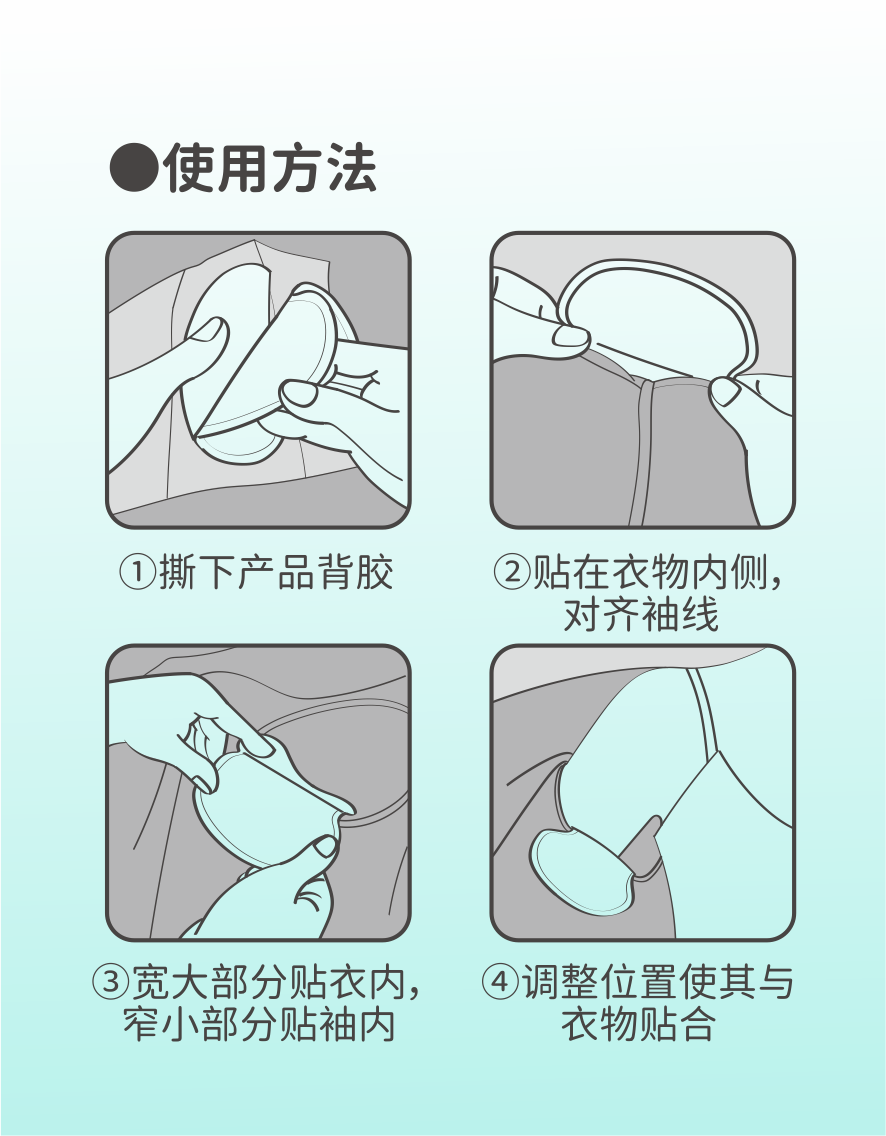 ●使用方法

①撕下产品背胶

②贴在衣物内侧，对齐袖线

③宽大部分贴衣内，窄小部分贴袖内

④调整位置使其与衣物贴合