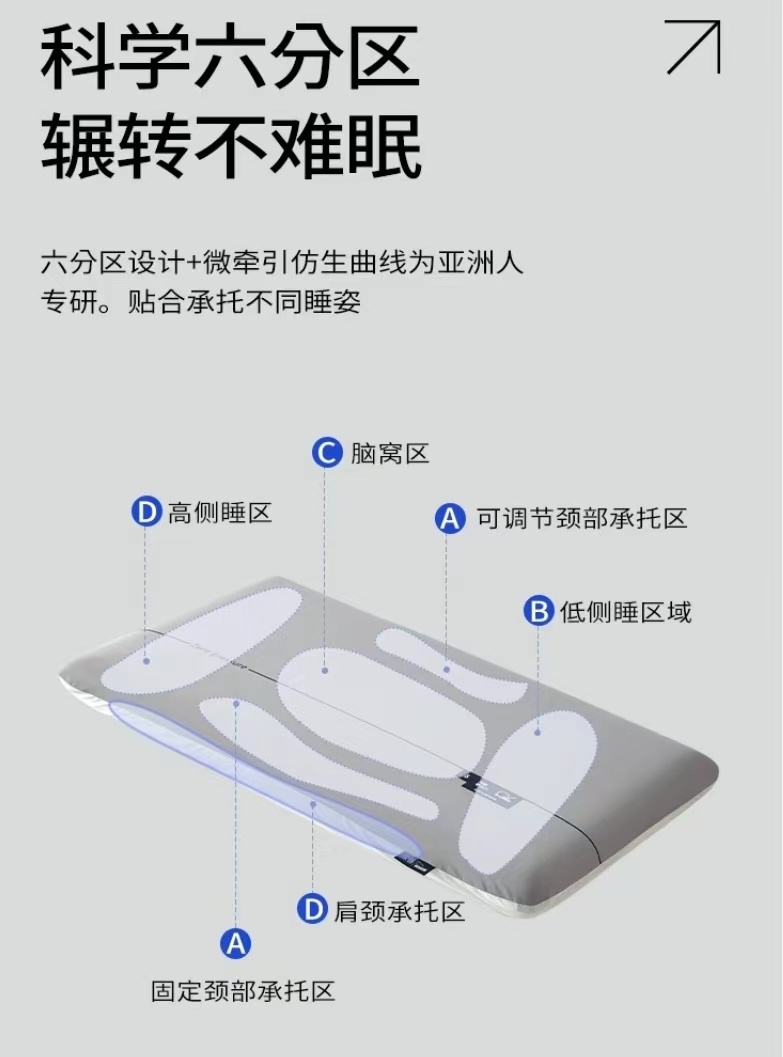 科学六分区
辗转不难眠

六分区设计+微牵引仿生曲线为亚洲人专研。贴合承托不同睡姿

C 脑窝区

D 高侧睡区

A 可调节颈部承托区

B 低侧睡区域

D 肩颈承托区

A
固定颈部承托区