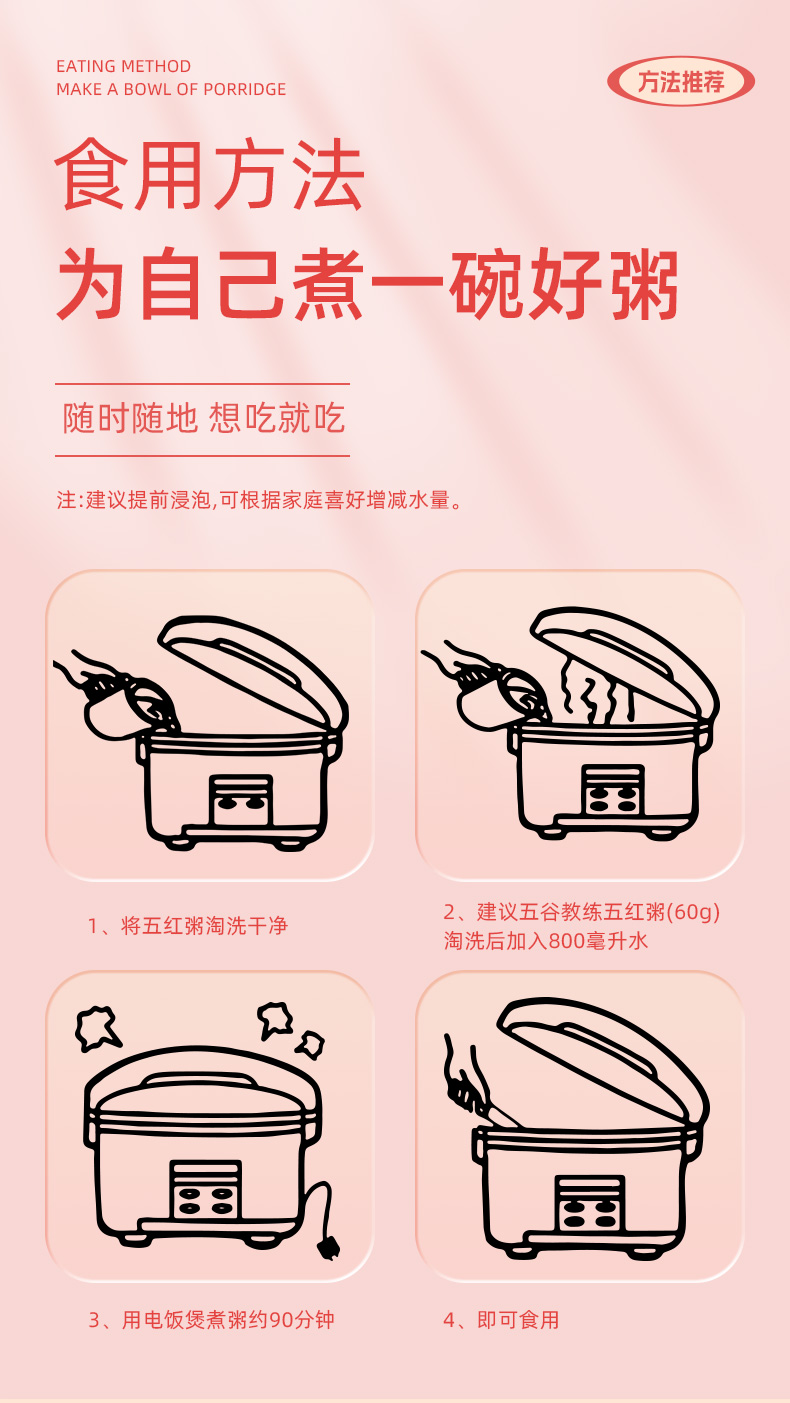 EATING METHOD
MAKE A BOWL OF PORRIDGE

方法推荐

食用方法
为自己煮一碗好粥

随时随地 想吃就吃

注:建议提前浸泡,可根据家庭喜好增减水量。

1、将五红粥淘洗干净

2、建议五谷教练五红粥(60g)淘洗后加入800毫升水

3、用电饭煲煮粥约90分钟

4、即可食用