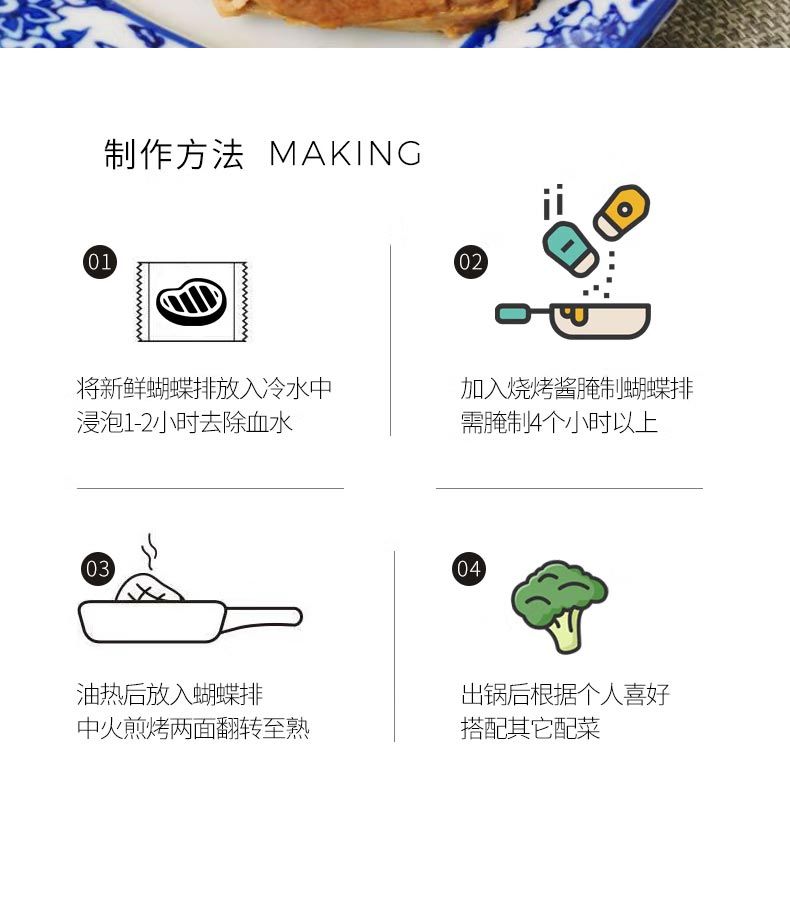 制作方法 MAKING

01

将新鲜蝴蝶排放入冷水中
浸泡1-2小时去除血水

02

加入烧烤酱腌制蝴蝶排
需腌制4个小时以上

03

油热后放入蝴蝶排
中火煎烤两面翻转至熟

04

出锅后根据个人喜好
搭配其它配菜