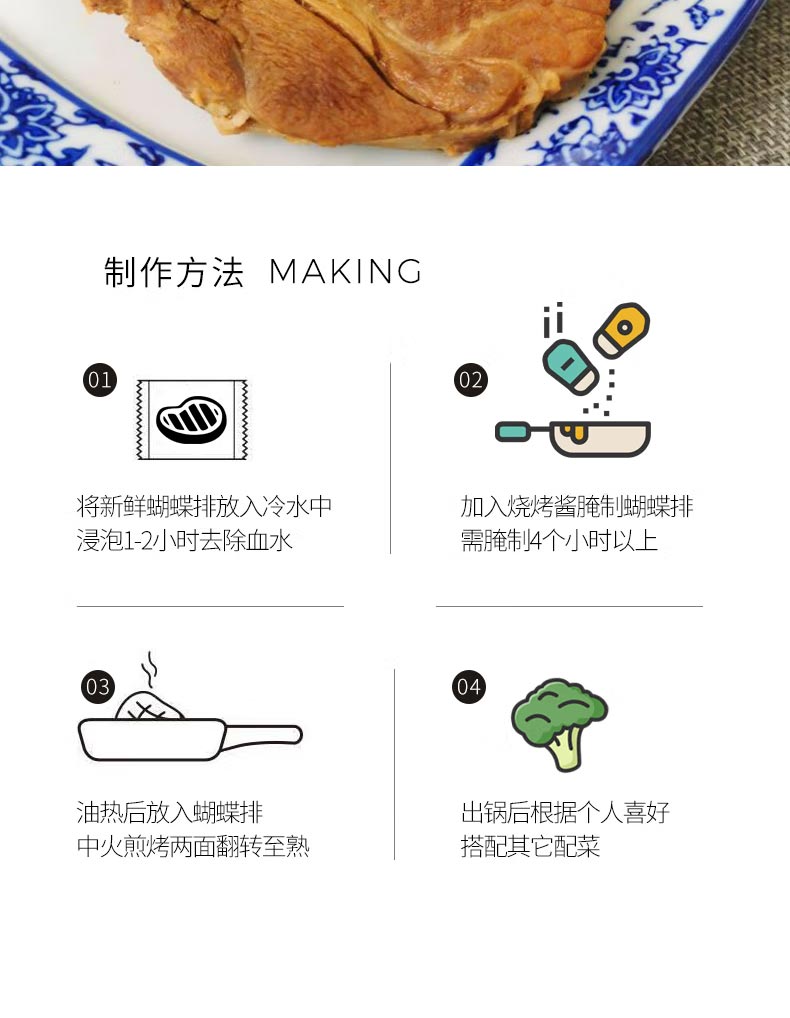 制作方法 MAKING

01

将新鲜蝴蝶排放入冷水中
浸泡1-2小时去除血水

02

加入烧烤酱腌制蝴蝶排
需腌制4个小时以上

03

油热后放入蝴蝶排
中火煎烤两面翻转至熟

04

出锅后根据个人喜好
搭配其它配菜