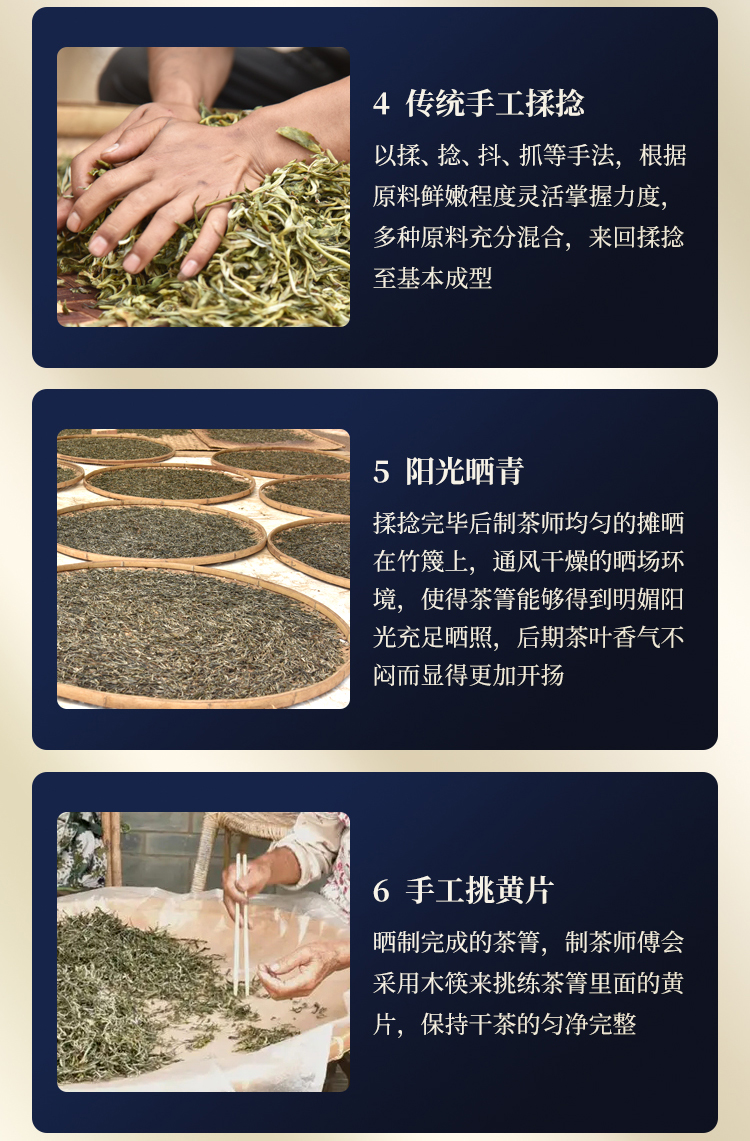 4 传统手工揉捻

以揉、捻、抖、抓等手法，根据原料鲜嫩程度灵活掌握力度，多种原料充分混合，来回揉捻至基本成型

5 阳光晒青

揉捻完毕后制茶师均匀的摊晒在竹篾上，通风干燥的晒场环境，使得茶箐能够得到明媚阳光充足晒照，后期茶叶香气不闷而显得更加开扬

6 手工挑黄片

晒制完成的茶箐，制茶师傅会采用木筷来挑练茶箐里面的黄片，保持干茶的匀净完整