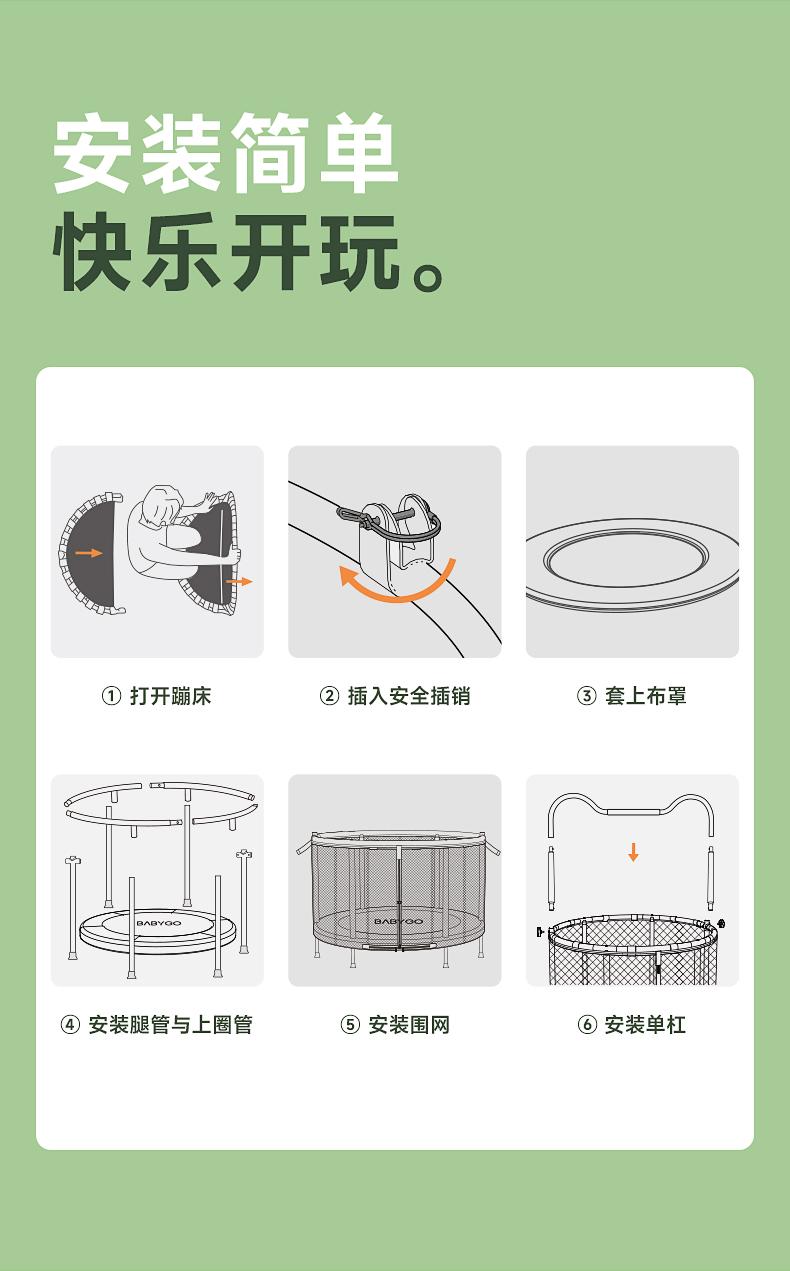 安装简单
快乐开玩。

① 打开蹦床

② 插入安全插销

③ 套上布罩

BABYGO

④ 安装腿管与上圈管

BABYGO

⑤ 安装围网

⑥ 安装单杠