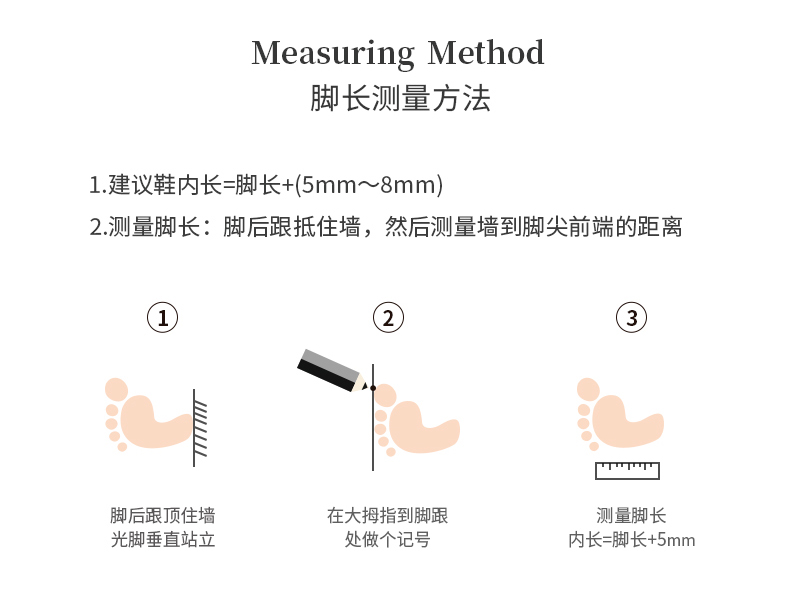 Measuring Method
脚长测量方法

1.建议鞋内长=脚长+(5mm～8mm)
2.测量脚长：脚后跟抵住墙，然后测量墙到脚尖前端的距离

①
脚后跟顶住墙
光脚垂直站立

②
在大拇指到脚跟
处做个记号

③
测量脚长
内长=脚长+5mm