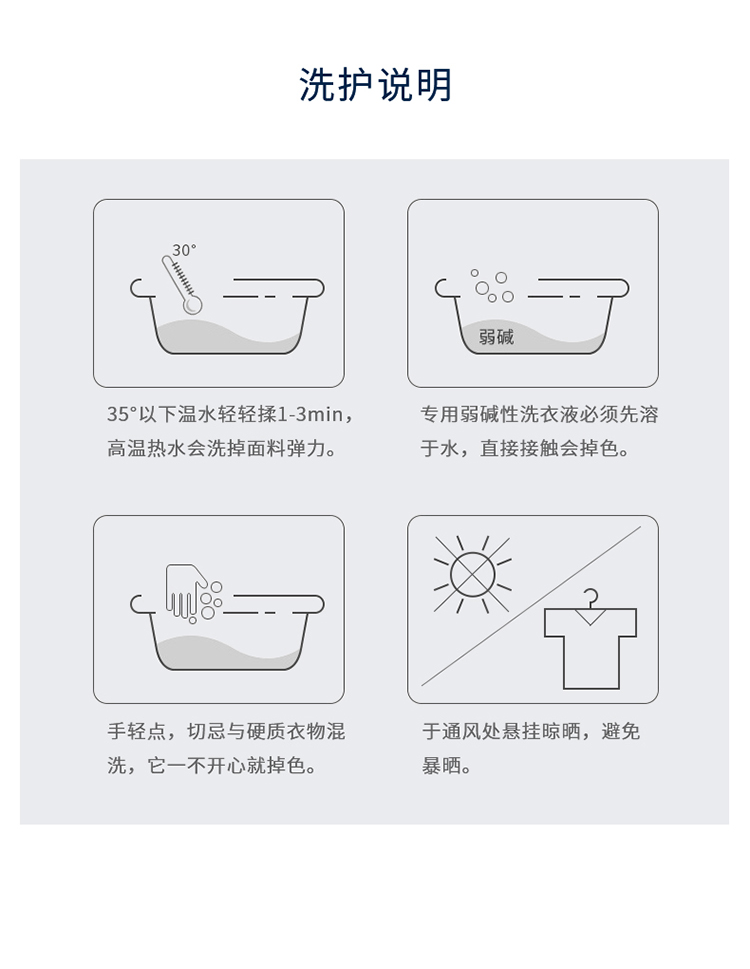 洗护说明

30°

35°以下温水轻轻揉1-3min，高温热水会洗掉面料弹力。

弱碱

专用弱碱性洗衣液必须先溶于水，直接接触会掉色。

手轻点，切忌与硬质衣物混洗，它一不开心就掉色。

于通风处悬挂晾晒，避免暴晒。