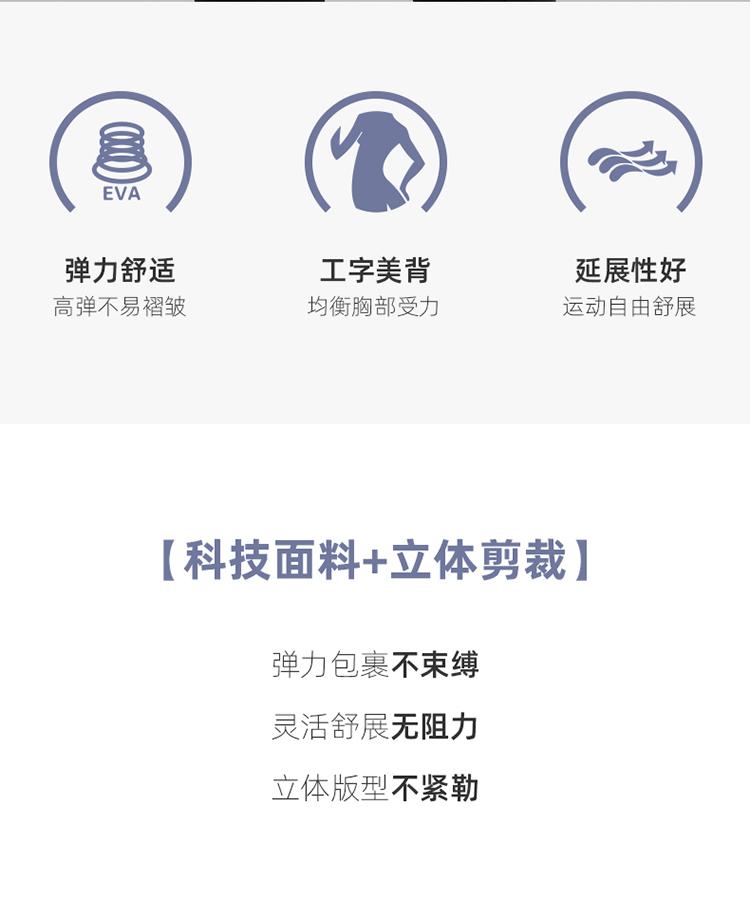 EVA

弹力舒适
高弹不易褶皱

工字美背
均衡胸部受力

延展性好
运动自由舒展

【科技面料+立体剪裁】

弹力包裹不束缚

灵活舒展无阻力

立体版型不紧勒