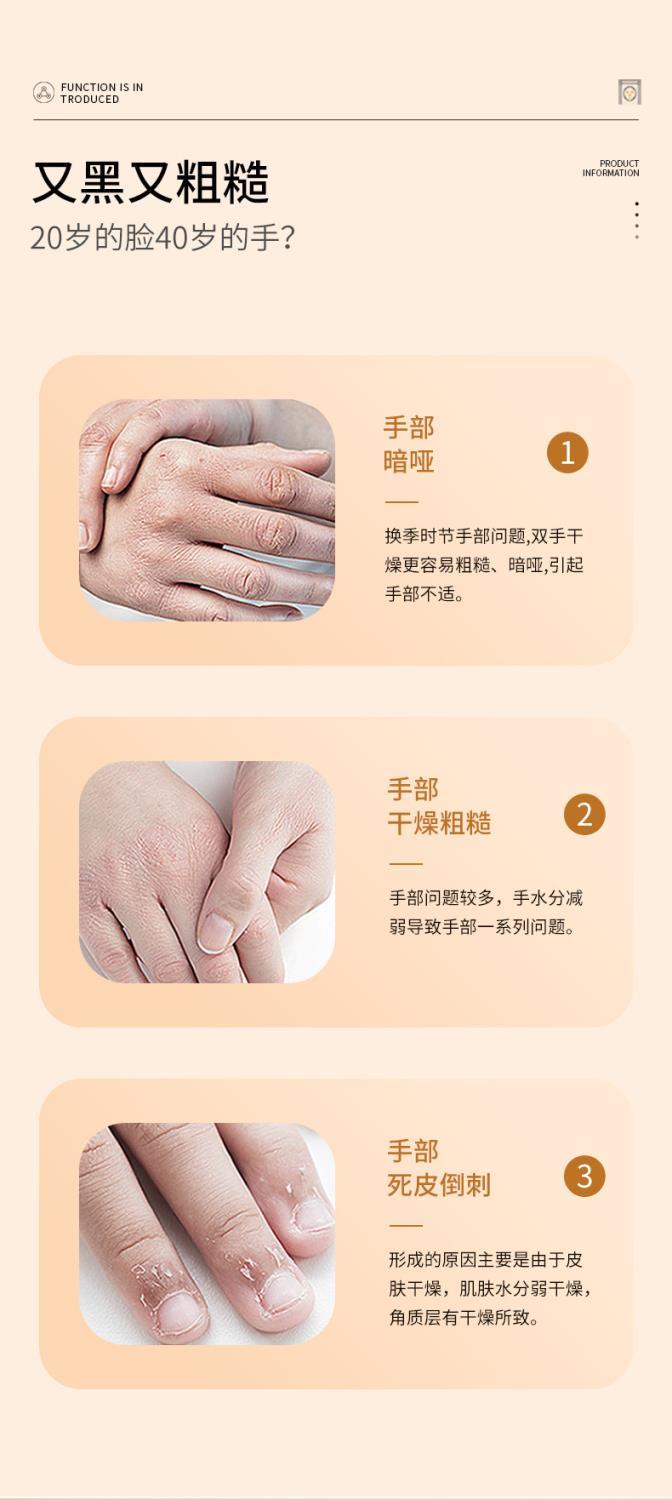 FUNCTION IS IN TRODUCED

又黑又粗糙

20岁的脸40岁的手?

PRODUCT INFORMATION

手部
暗哑

1

换季时节手部问题,双手干燥更容易粗糙、暗哑,引起手部不适。

手部
干燥粗糙

2

手部问题较多，手水分减弱导致手部一系列问题。

手部
死皮倒刺

3

形成的原因主要是由于皮肤干燥，肌肤水分弱干燥，角质层有干燥所致。