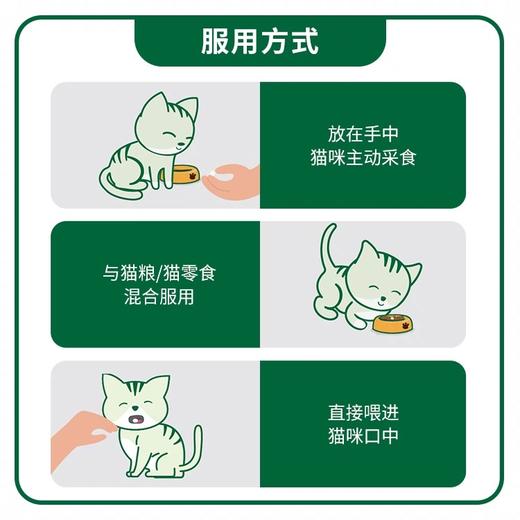 服用方式

放在手中
猫咪主动采食

与猫粮/猫零食
混合服用

直接喂进
猫咪口中