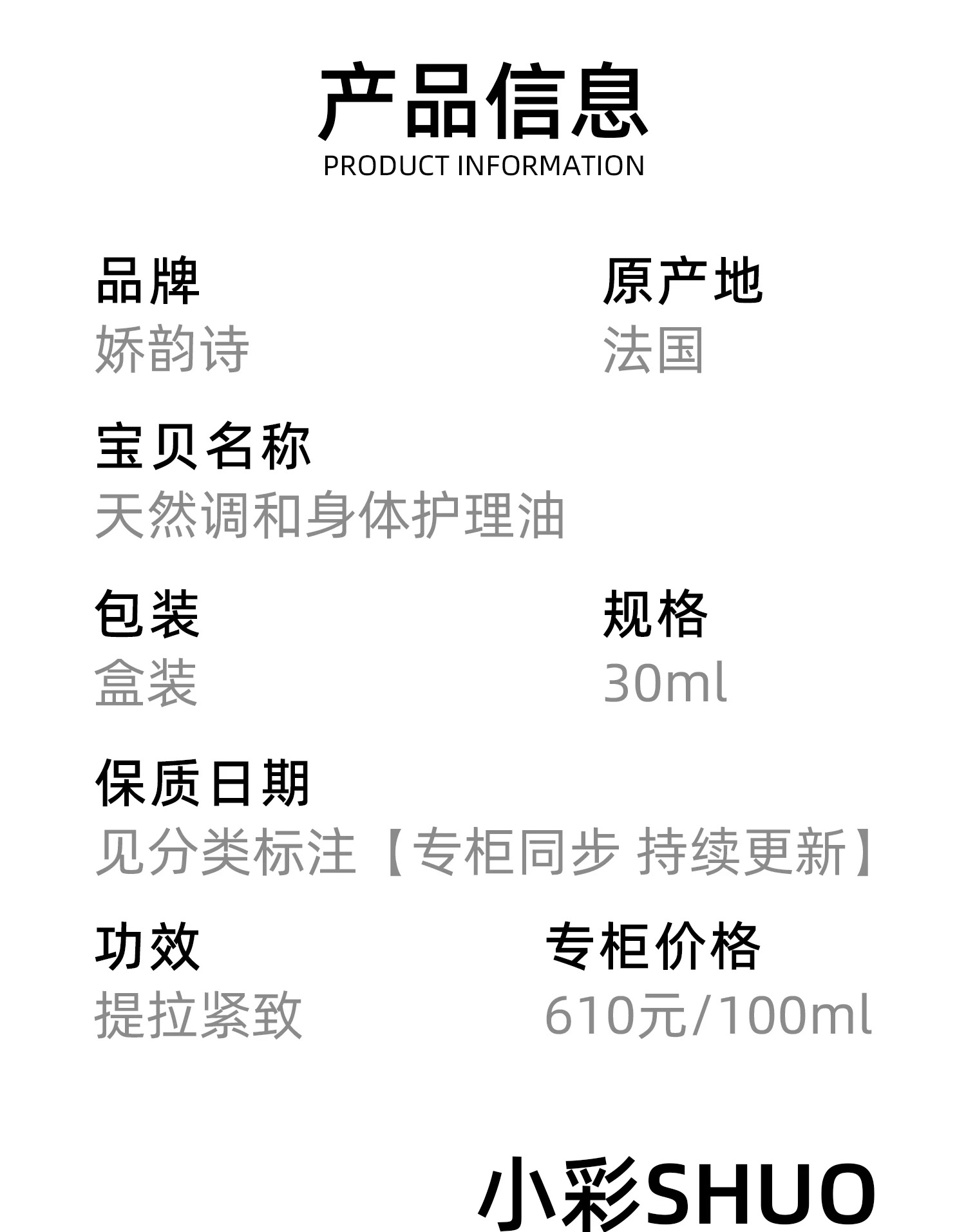 产品信息
PRODUCT INFORMATION

品牌
娇韵诗

原产地
法国

宝贝名称
天然调和身体护理油

包装
盒装

规格
30ml

保质日期
见分类标注【专柜同步 持续更新】

功效
提拉紧致

专柜价格
610元/100ml

小彩SHUO