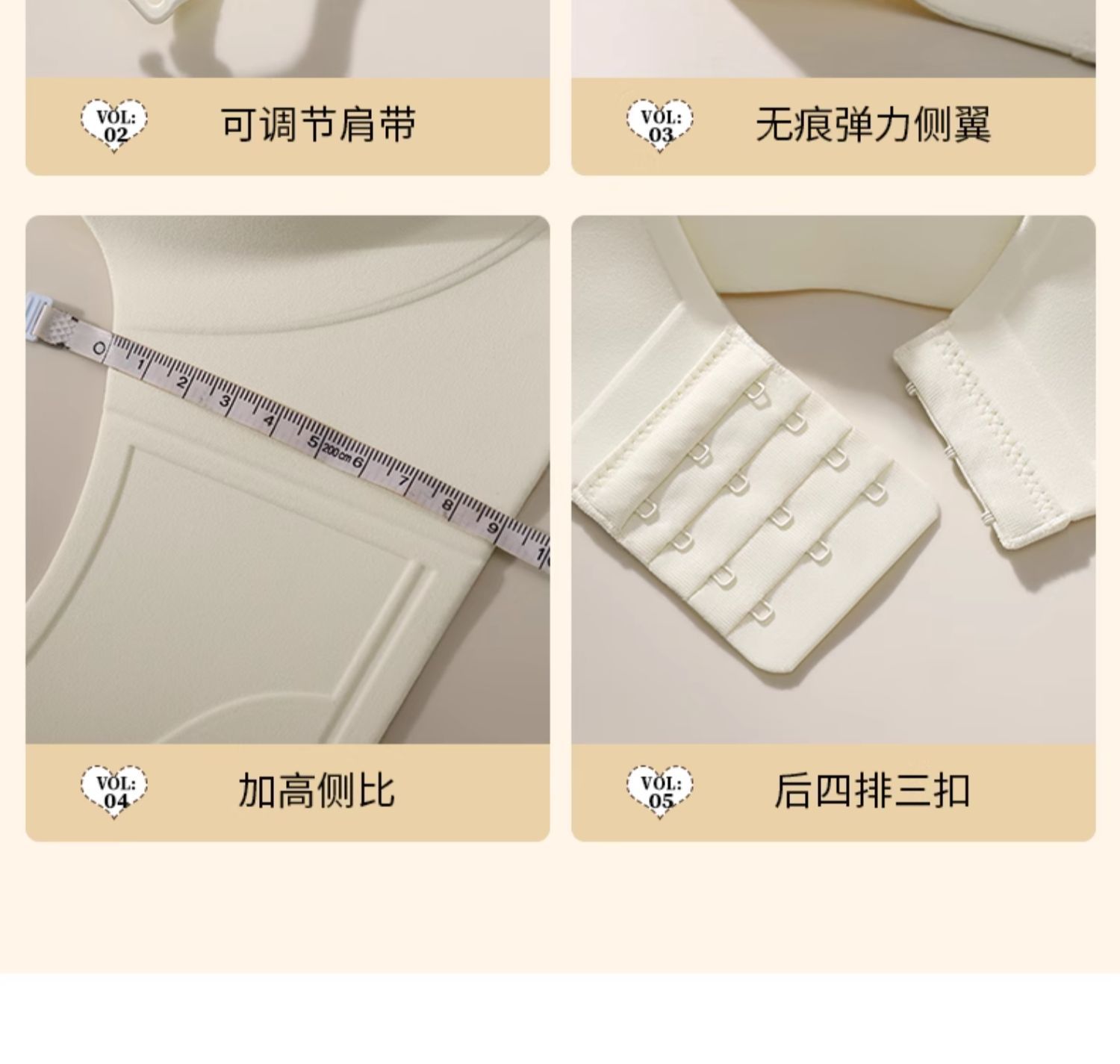 VOL: 02
可调节肩带

VOL: 03
无痕弹力侧翼

0 1 2 3 4 5 200cm 6 7 8 9 1

VOL: 04
加高侧比

VOL: 05
后四排三扣