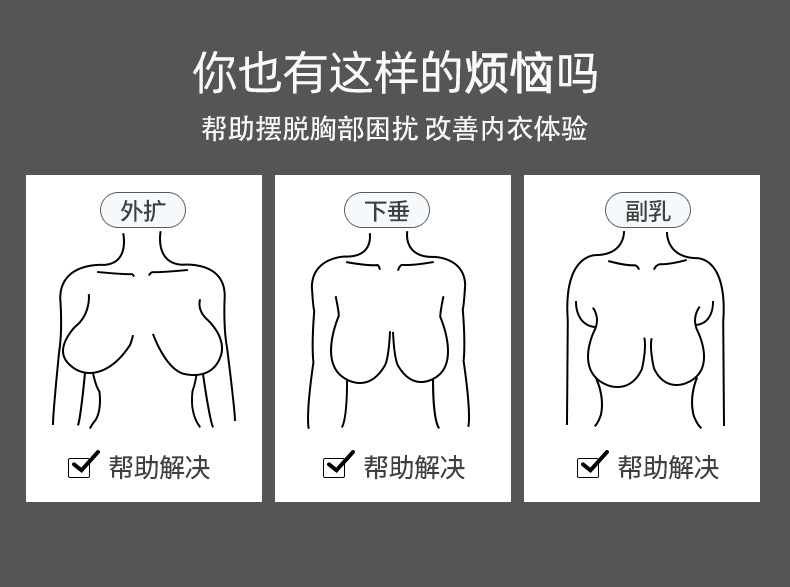 你也有这样的烦恼吗

帮助摆脱胸部困扰 改善内衣体验

外扩

帮助解决

下垂

帮助解决

副乳

帮助解决