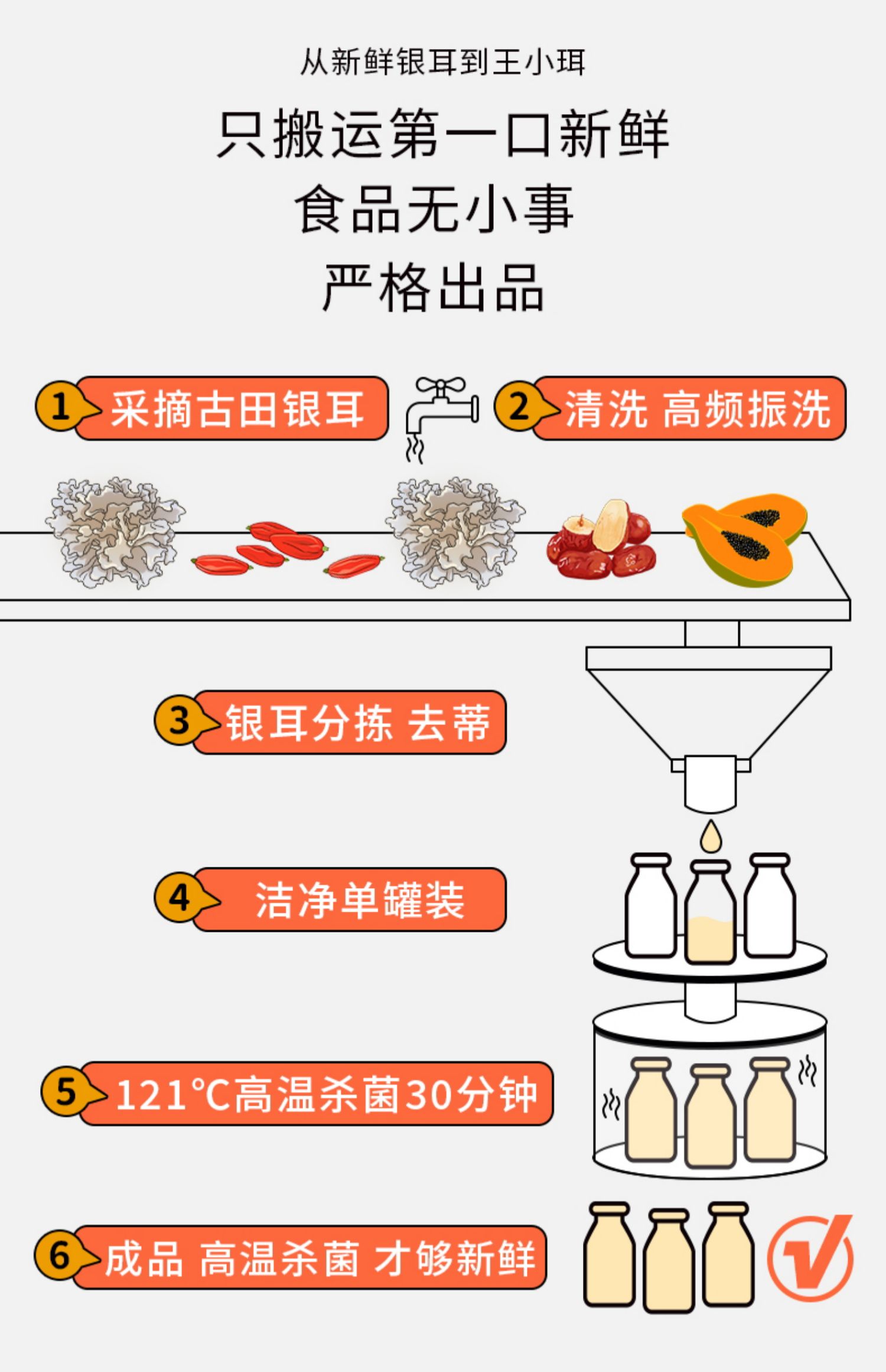 从新鲜银耳到王小珥

只搬运第一口新鲜
食品无小事
严格出品

1 采摘古田银耳

2 清洗 高频振洗

3 银耳分拣 去蒂

4 洁净单罐装

5 121℃高温杀菌30分钟

6 成品 高温杀菌 才够新鲜