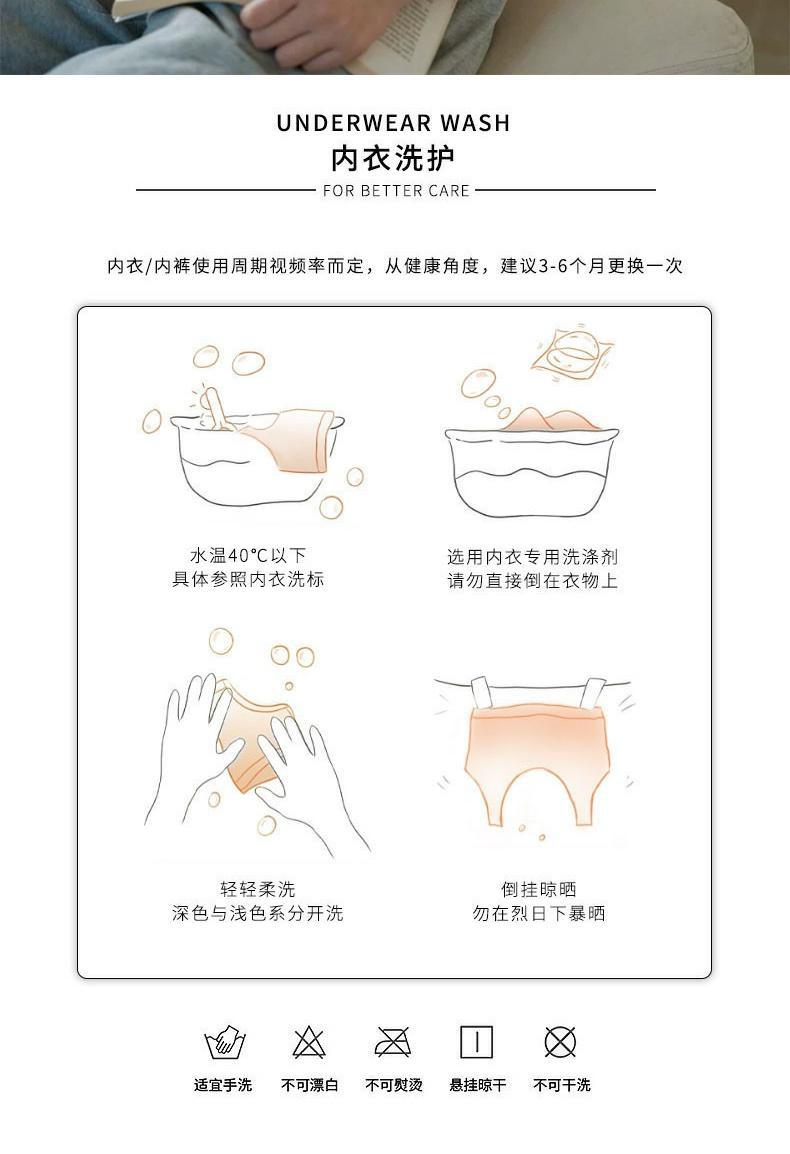 UNDERWEAR WASH
内衣洗护
FOR BETTER CARE

内衣/内裤使用周期视频率而定，从健康角度，建议3-6个月更换一次

水温40°C以下
具体参照内衣洗标

选用内衣专用洗涤剂
请勿直接倒在衣物上

轻轻柔洗
深色与浅色系分开洗

倒挂晾晒
勿在烈日下暴晒

适宜手洗
不可漂白
不可熨烫
悬挂晾干
不可干洗