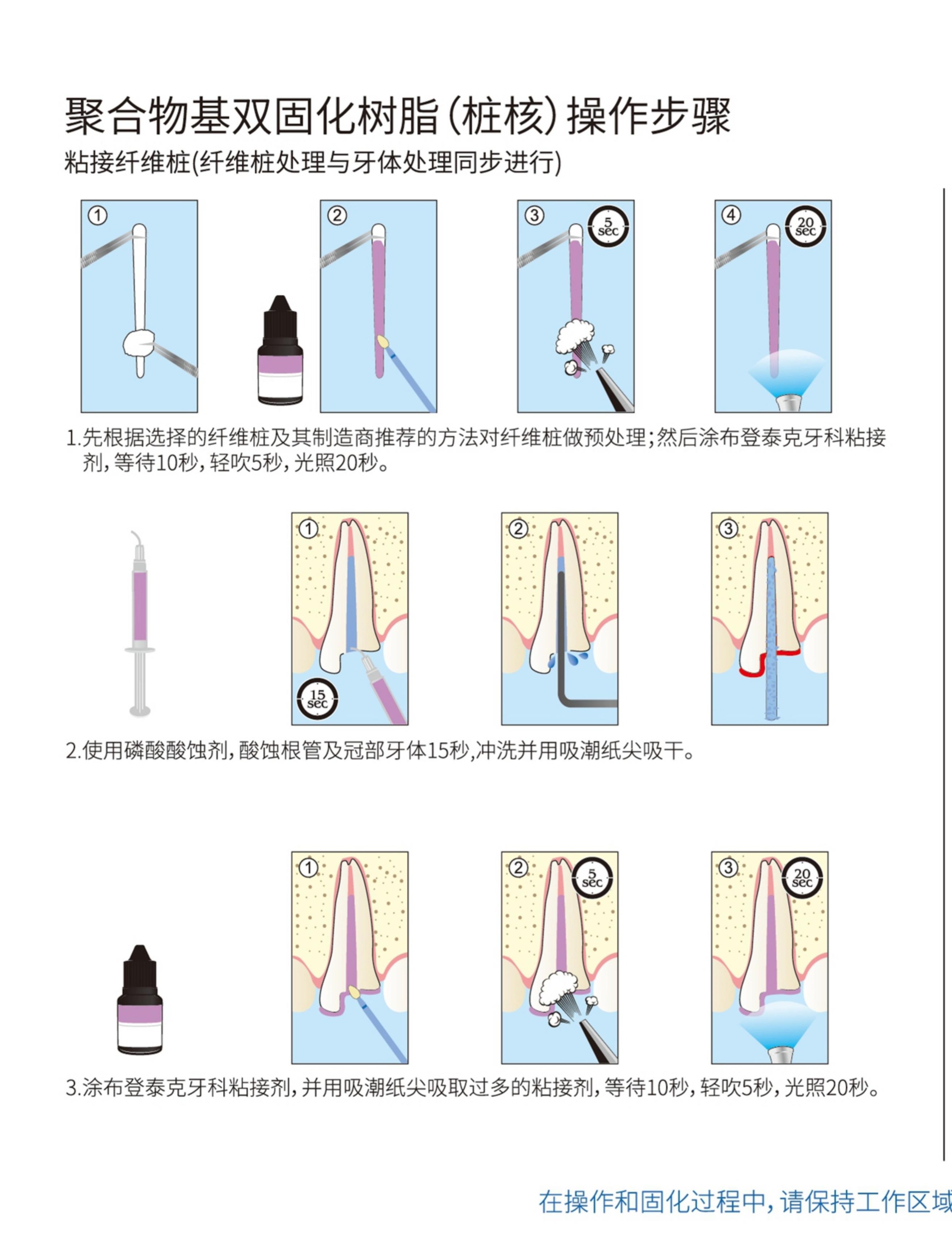 聚合物基双固化树脂（桩核）操作步骤

粘接纤维桩(纤维桩处理与牙体处理同步进行)

①

②

③ 5 sec

④ 20 sec

1.先根据选择的纤维桩及其制造商推荐的方法对纤维桩做预处理；然后涂布登泰克牙科粘接剂，等待10秒，轻吹5秒，光照20秒。

① 15 sec

②

③

2.使用磷酸酸蚀剂，酸蚀根管及冠部牙体15秒,冲洗并用吸潮纸尖吸干。

①

② 5 sec

③ 20 sec

3.涂布登泰克牙科粘接剂，并用吸潮纸尖吸取过多的粘接剂，等待10秒，轻吹5秒，光照20秒。

在操作和固化过程中，请保持工作区域