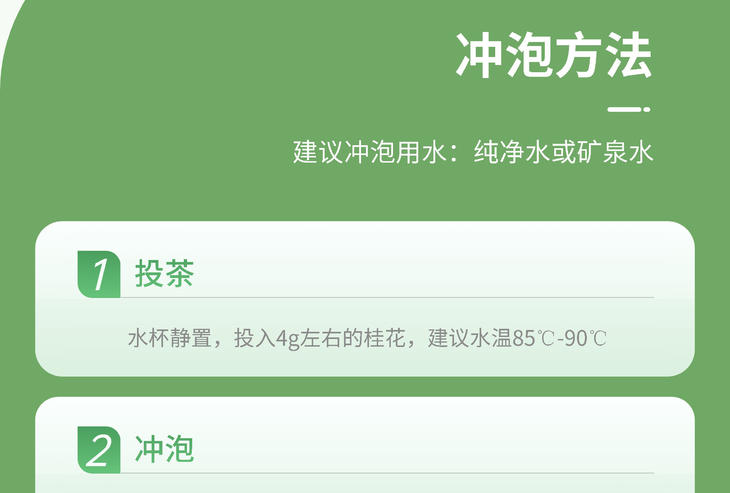 冲泡方法

建议冲泡用水：纯净水或矿泉水

1 投茶

水杯静置，投入4g左右的桂花，建议水温85℃-90℃

2 冲泡