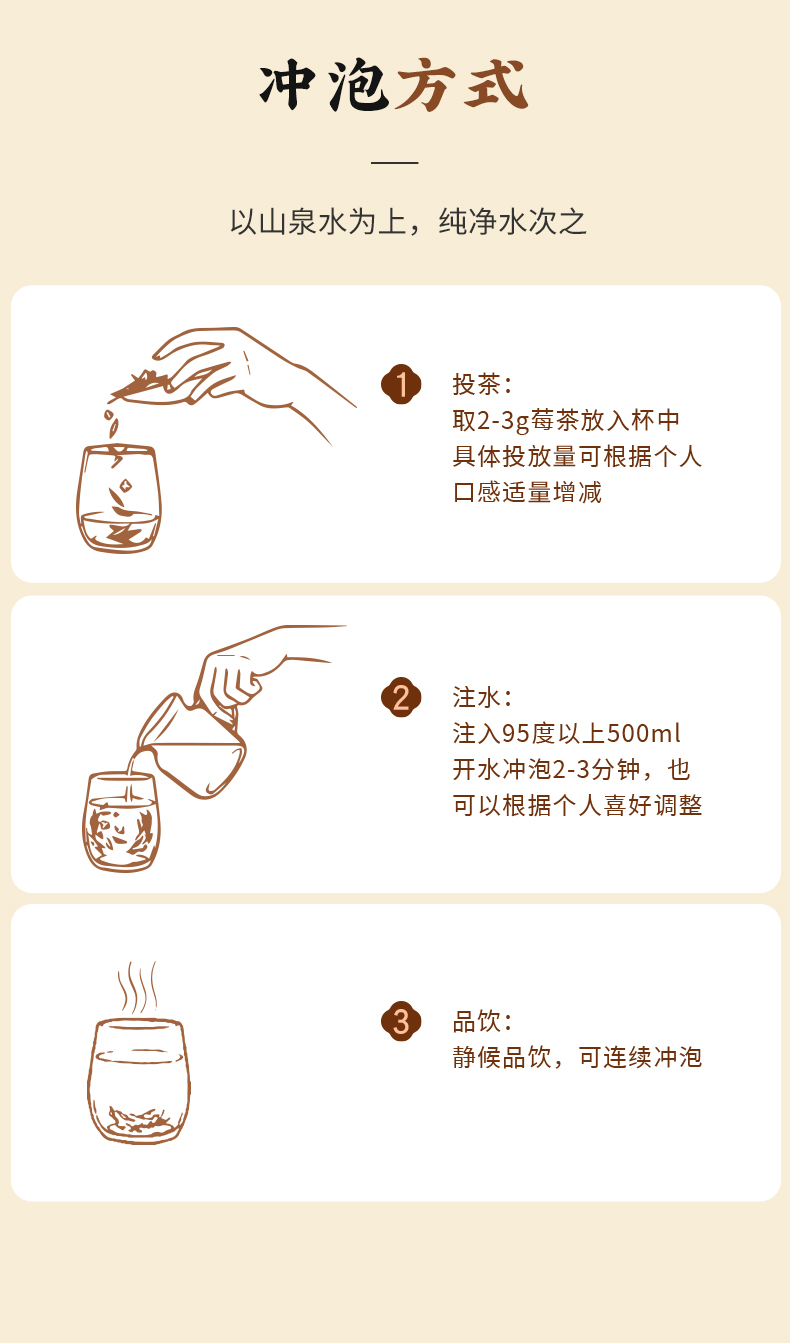 冲泡方式

以山泉水为上，纯净水次之

1 投茶：
取2-3g莓茶放入杯中
具体投放量可根据个人
口感适量增减

2 注水：
注入95度以上500ml
开水冲泡2-3分钟，也
可以根据个人喜好调整

3 品饮：
静候品饮，可连续冲泡