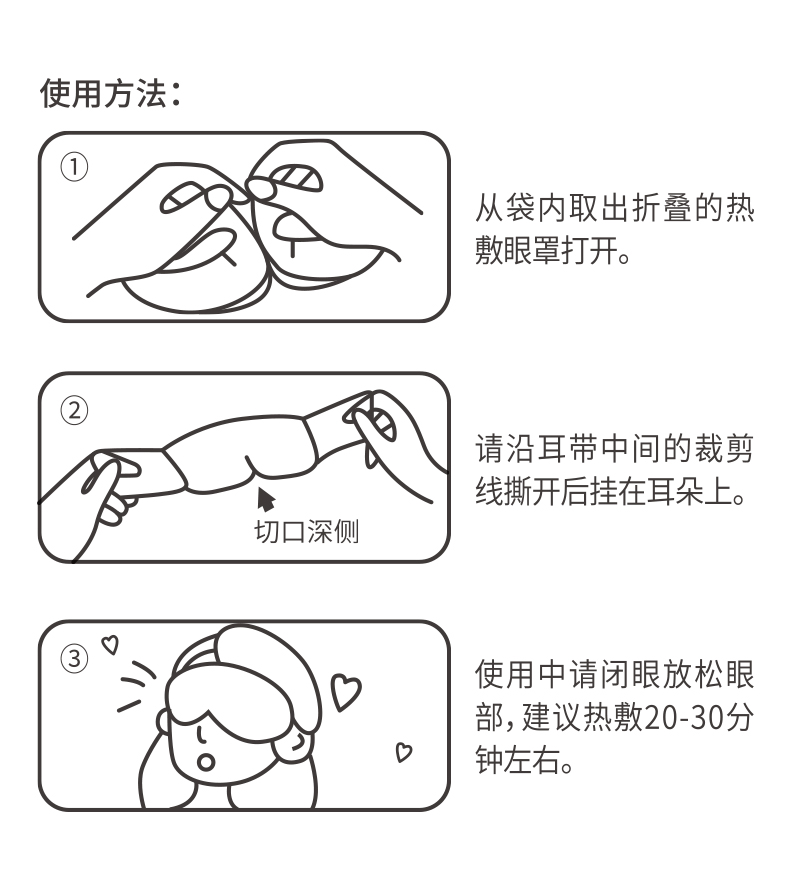 使用方法：

①

从袋内取出折叠的热敷眼罩打开。

②

切口深侧

请沿耳带中间的裁剪线撕开后挂在耳朵上。

③

使用中请闭眼放松眼部，建议热敷20-30分钟左右。