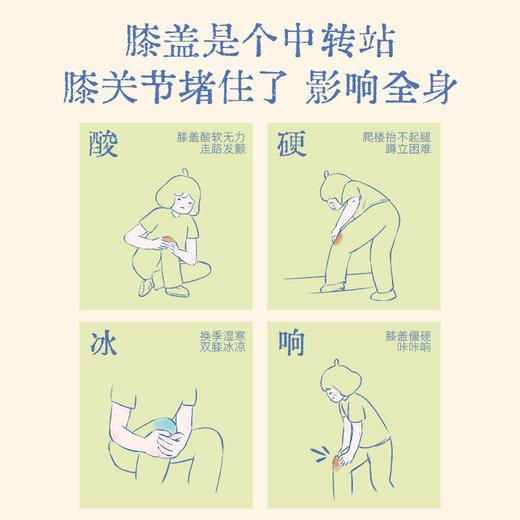 膝盖是个中转站
膝关节堵住了 影响全身

酸
膝盖酸软无力
走路发颤

硬
爬楼抬不起腿
蹲立困难

冰
换季湿寒
双膝冰凉

响
膝盖僵硬
咔咔响