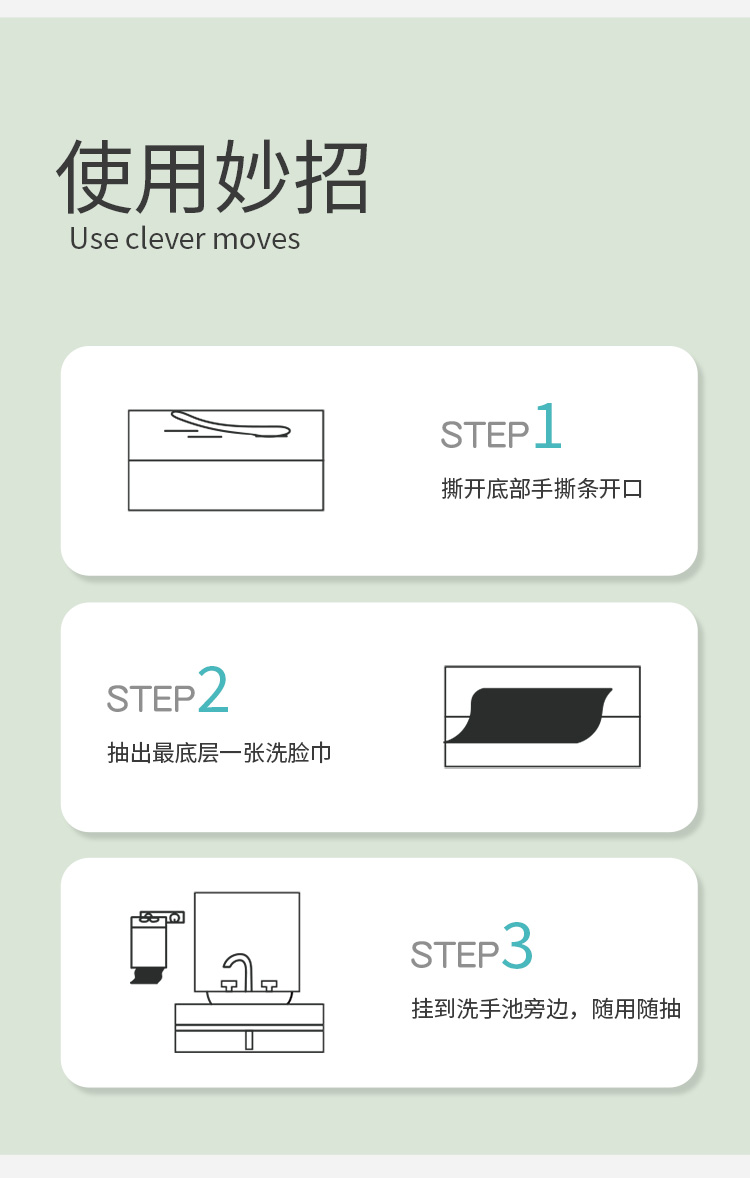 使用妙招
Use clever moves

STEP1
撕开底部手撕条开口

STEP2
抽出最底层一张洗脸巾

STEP3
挂到洗手池旁边，随用随抽