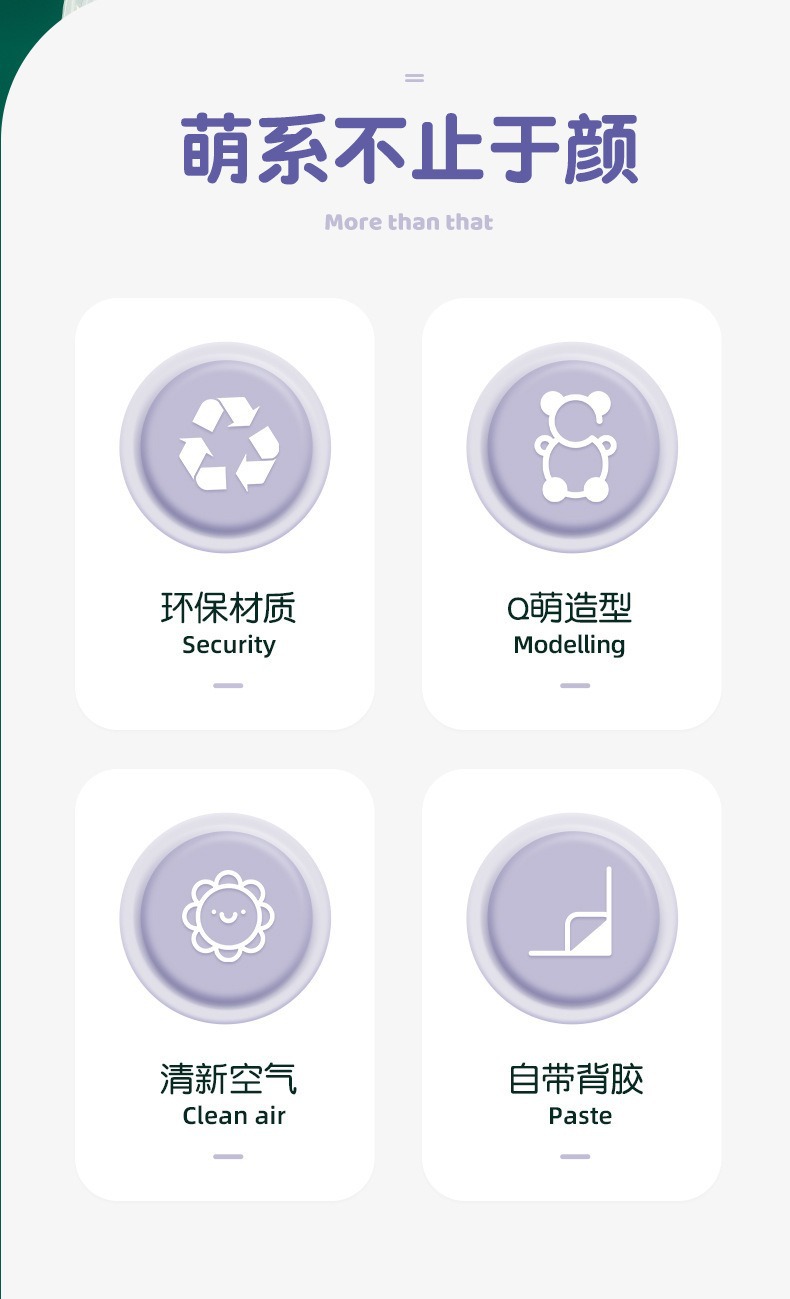 萌系不止于颜

More than that

环保材质
Security

Q萌造型
Modelling

清新空气
Clean air

自带背胶
Paste