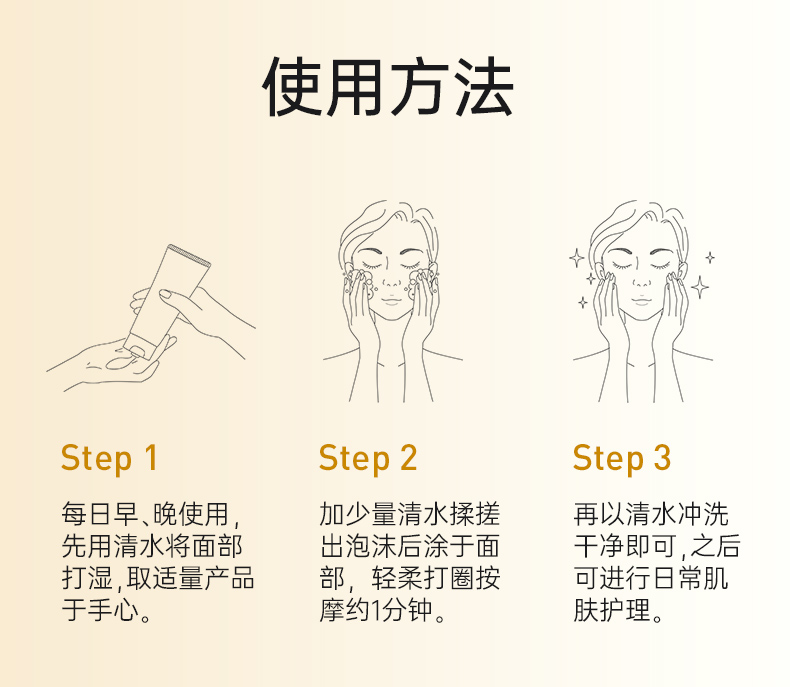 使用方法

Step 1

每日早、晚使用，先用清水将面部打湿，取适量产品于手心。

Step 2

加少量清水揉搓出泡沫后涂于面部，轻柔打圈按摩约1分钟。

Step 3

再以清水冲洗干净即可，之后可进行日常肌肤护理。