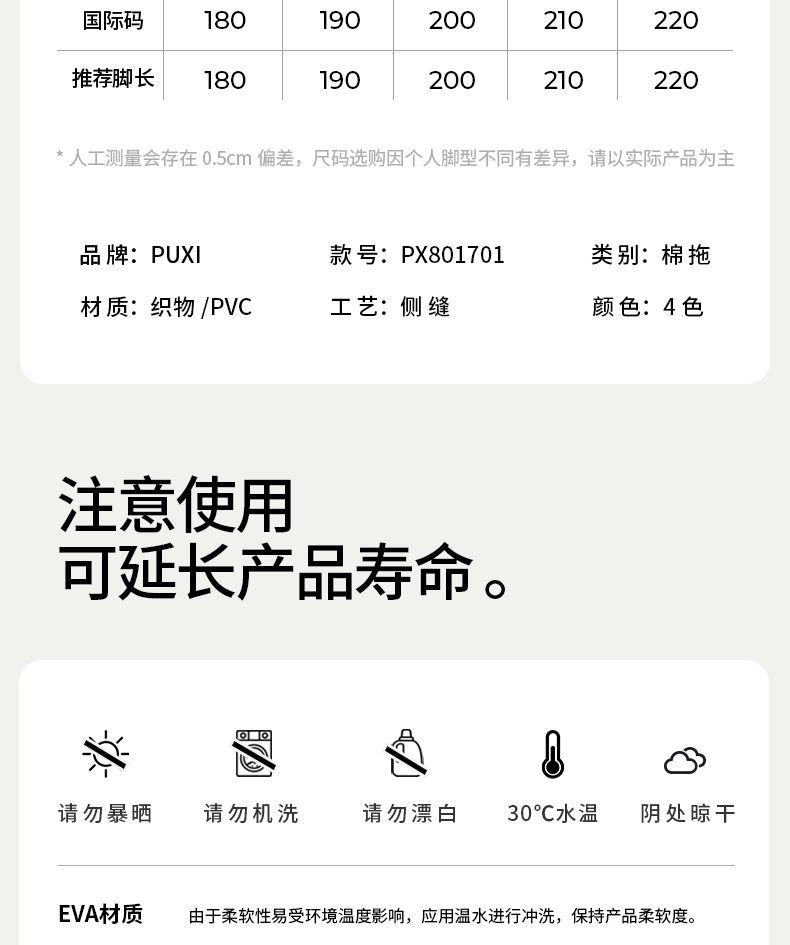 | 国际码 | 180 | 190 | 200 | 210 | 220 |
|---|---|---|---|---|---|
| 推荐脚长 | 180 | 190 | 200 | 210 | 220 |

* 人工测量会存在0.5cm偏差，尺码选购因个人脚型不同有差异，请以实际产品为主

品牌：PUXI 款号：PX801701 类别：棉拖
材质：织物/PVC 工艺：侧缝 颜色：4色

注意使用
可延长产品寿命。

请勿暴晒 请勿机洗 请勿漂白 30°C水温 阴处晾干

EVA材质 由于柔软性易受环境温度影响，应用温水进行冲洗，保持产品柔软度。