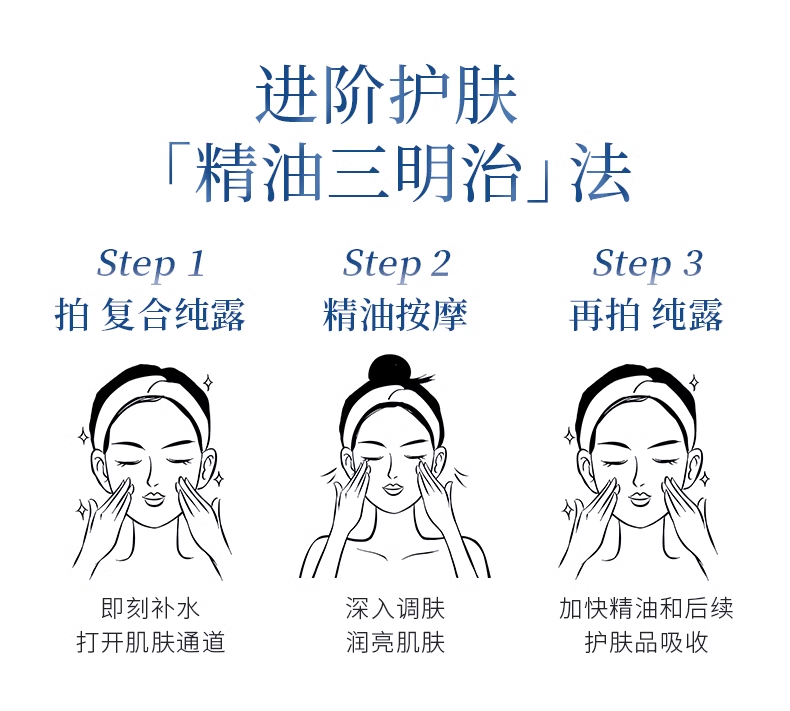 进阶护肤
「精油三明治」法

Step 1
拍 复合纯露

即刻补水
打开肌肤通道

Step 2
精油按摩

深入调肤
润亮肌肤

Step 3
再拍 纯露

加快精油和后续
护肤品吸收