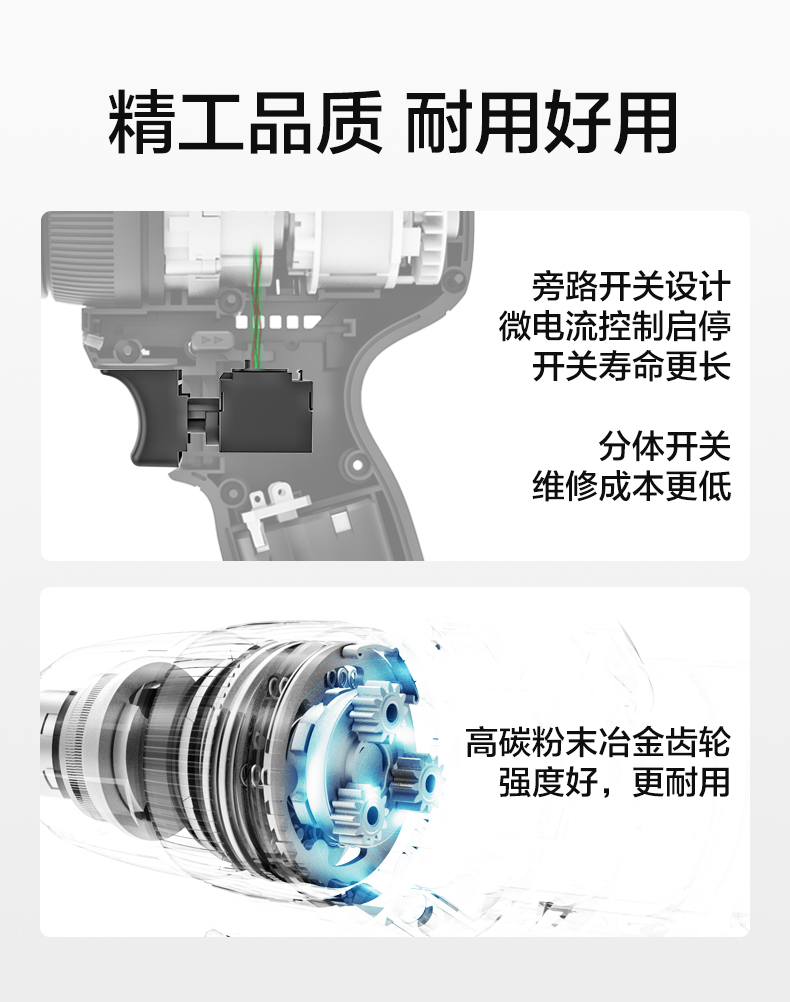 精工品质 耐用好用

旁路开关设计
微电流控制启停
开关寿命更长

分体开关
维修成本更低

高碳粉末冶金齿轮
强度好，更耐用