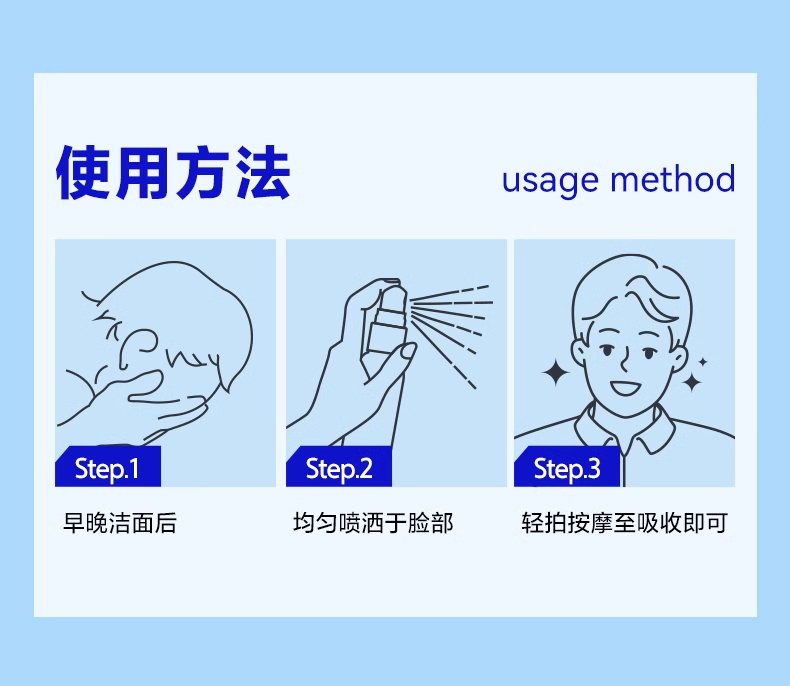 使用方法

usage method

Step.1

早晚洁面后

Step.2

均匀喷洒于脸部

Step.3

轻拍按摩至吸收即可