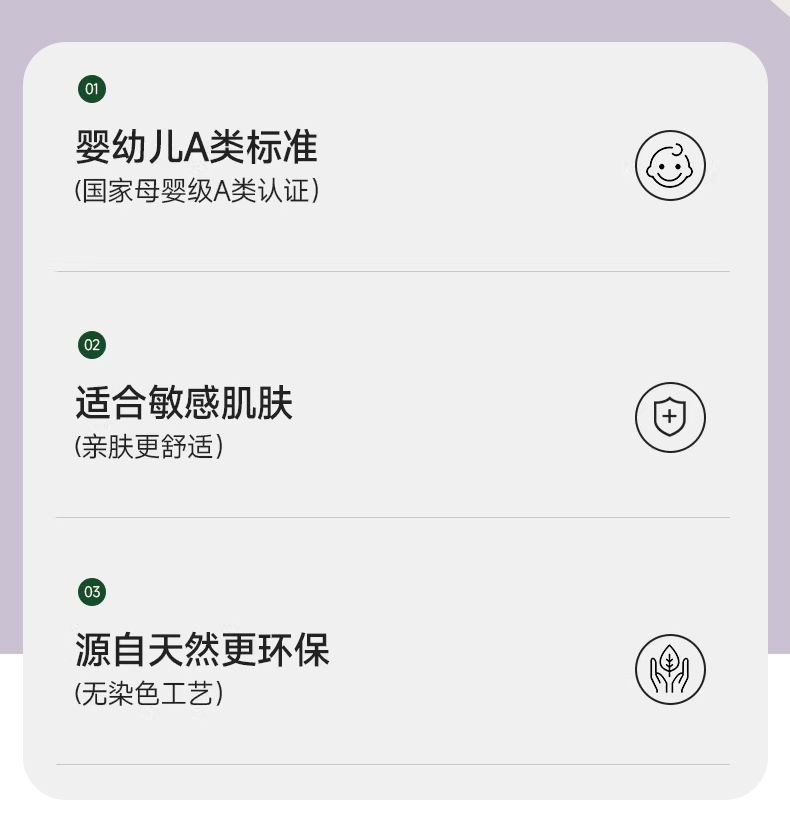 01

婴幼儿A类标准

(国家母婴级A类认证)

02

适合敏感肌肤

(亲肤更舒适)

03

源自天然更环保

(无染色工艺)